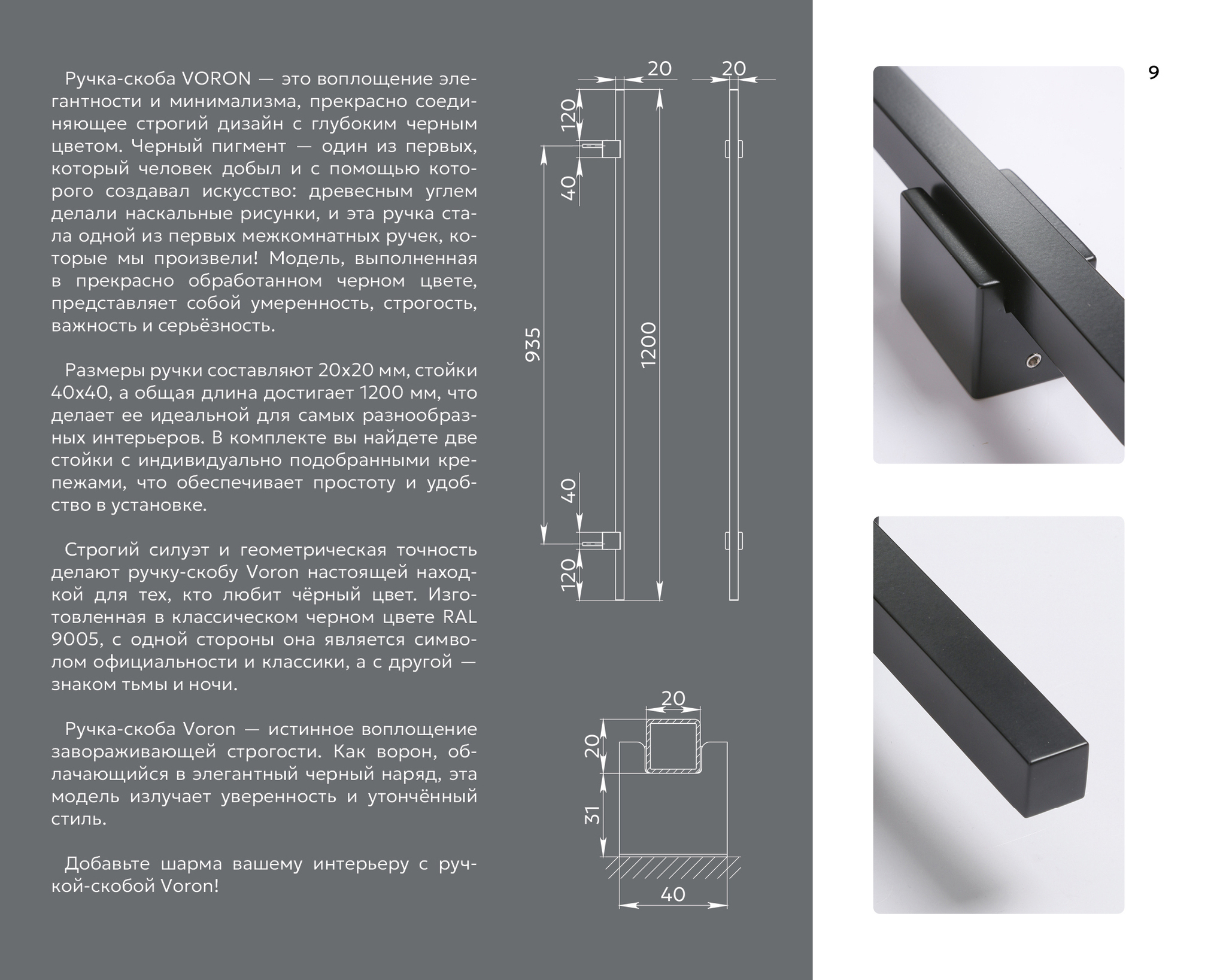 Ручка-скоба VORON — это воплощение элегантности и минимализма, прекрасно соединяющее строгий дизайн с глубоким черным цветом. Черный пигмент — один из первых, который человек добыл и с помощью которого создавал искусство: древесным углем делали наскальные рисунки, и эта ручка стала одной из первых межкомнатных ручек, которые мы произвели! Модель, выполненная в прекрасно обработанном черном цвете, представляет собой умеренность, строгость, важность и серьёзность.

Размеры ручки составляют 20х20 мм, стойки 40х40, а общая длина достигает 1200 мм, что делает ее идеальной для самых разнообразных интерьеров. В комплекте вы найдете две стойки с индивидуально подобранными крепежами, что обеспечивает простоту и удобство в установке.

Строгий силуэт и геометрическая точность делают ручку-скобу Voron настоящей находкой для тех, кто любит чёрный цвет. Изготовленная в классическом черном цвете RAL 9005, с одной стороны она является символом официальности и классики, а с другой — знаком тьмы и ночи.

Ручка-скоба Voron — истинное воплощение завораживающей строгости. Как ворон, облачающийся в элегантный черный наряд, эта модель излучает уверенность и утончённый стиль.

Добавьте шарма вашему интерьеру с ручкой-скобой Voron!

20
20
120
40
935
1200
40
120
20
20
31
40

9