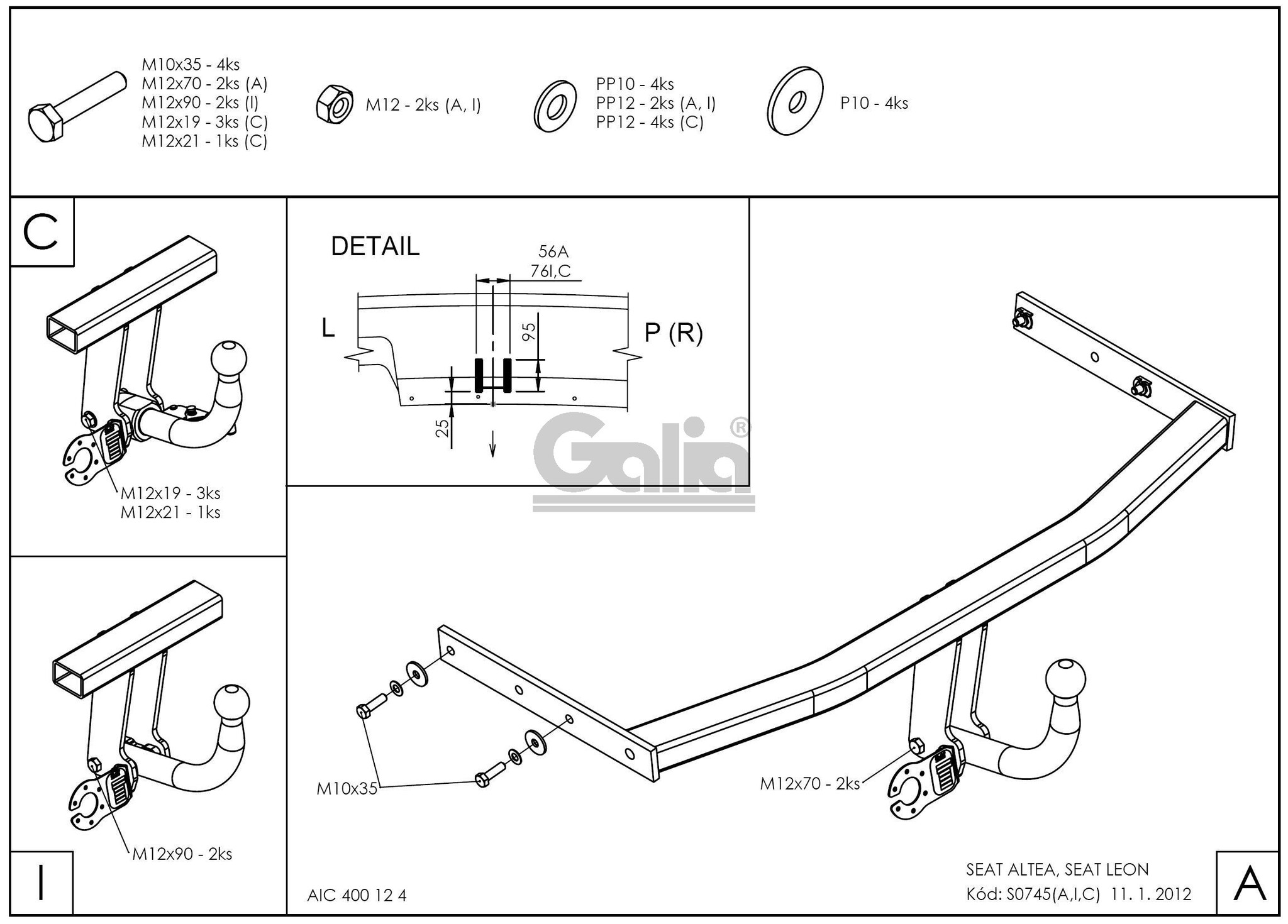 M10x35 - 4ks
M12x70 - 2ks (A)
M12x90 - 2ks (I)
M12x19 - 3ks (C)
M12x21 - 1ks (C)

M12 - 2ks (A, I)

PP10 - 4ks
PP12 - 2ks (A, I)
PP12 - 4ks (C)

P10 - 4ks

C

M12x19 - 3ks
M12x21 - 1ks

DETAIL

56A
76I,C

L

P (R)

95

25

Galia®

M12x90 - 2ks

I

M10x35

M12x70 - 2ks

AIC 400 12 4

SEAT ALTEA, SEAT LEON
Kód: S0745(A,I,C) 11. 1. 2012

A