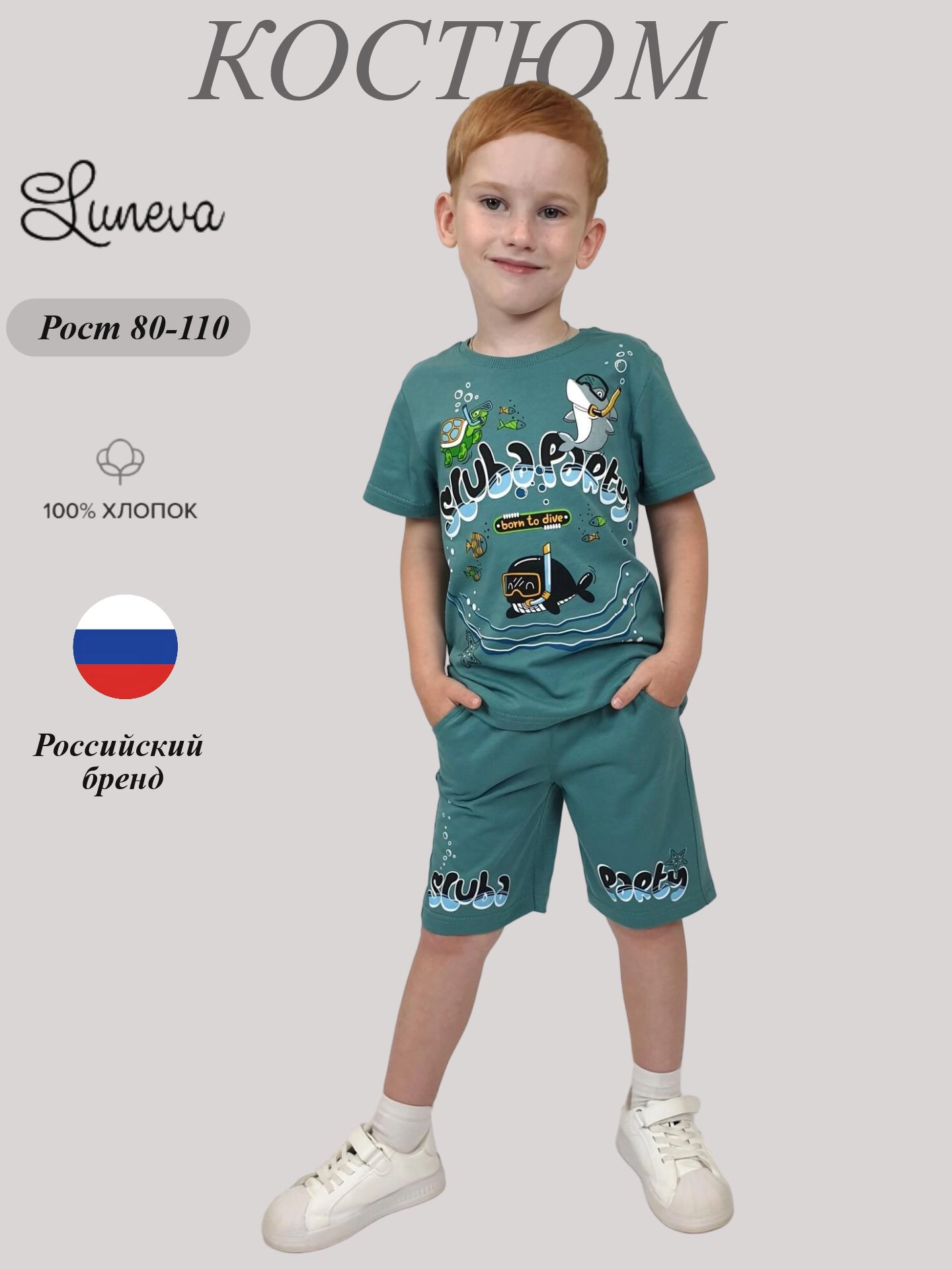 КОСТЮМ

Luneva

Рост 80-110

100% ХЛОПОК

Российский бренд

scuba party

born to dive

scuba party