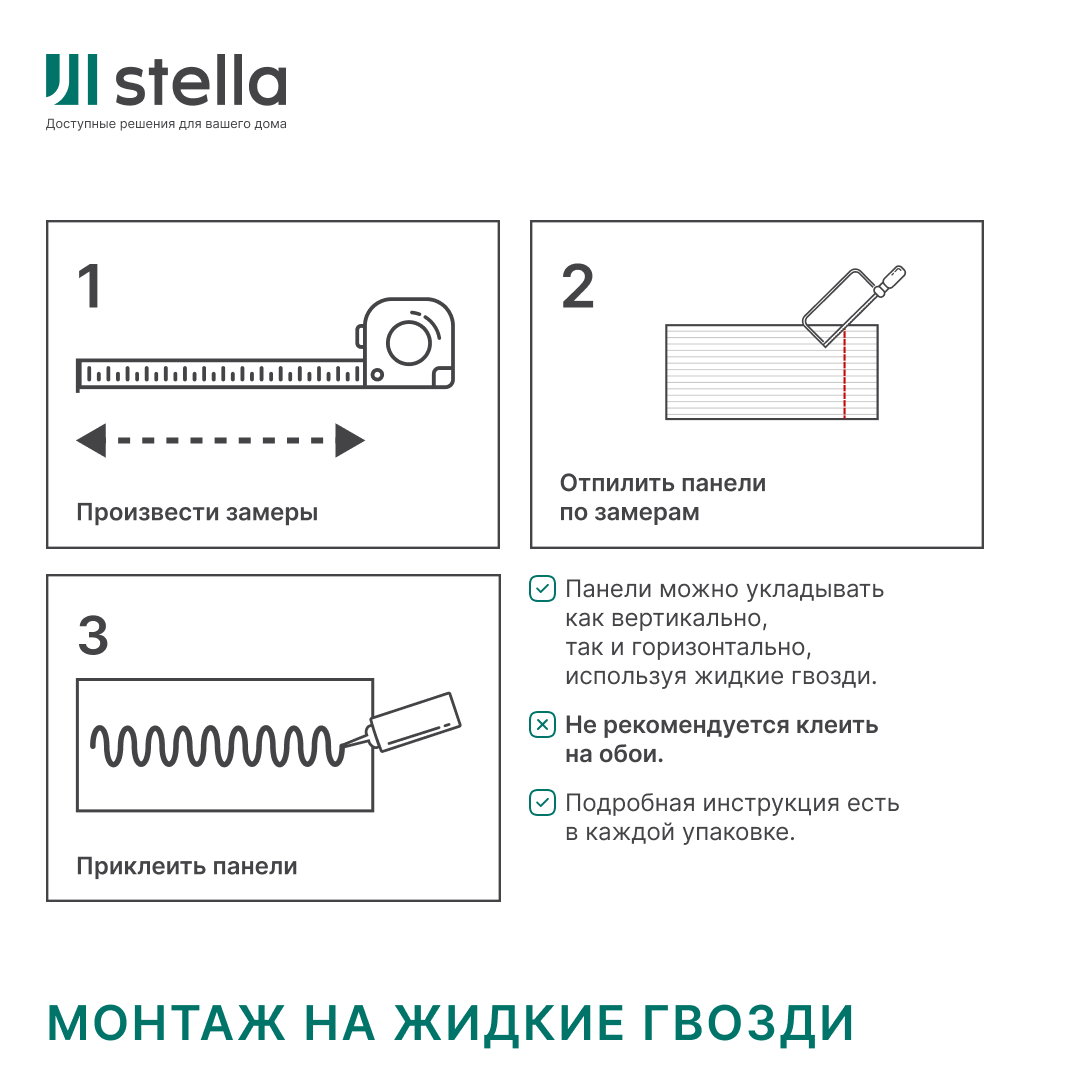 stella
Доступные решения для вашего дома

1

Произвести замеры

2

Отпилить панели по замерам

3

Приклеить панели

Панели можно укладывать как вертикально, так и горизонтально, используя жидкие гвозди.

Не рекомендуется клеить на обои.

Подробная инструкция есть в каждой упаковке.

МОНТАЖ НА ЖИДКИЕ ГВОЗДИ