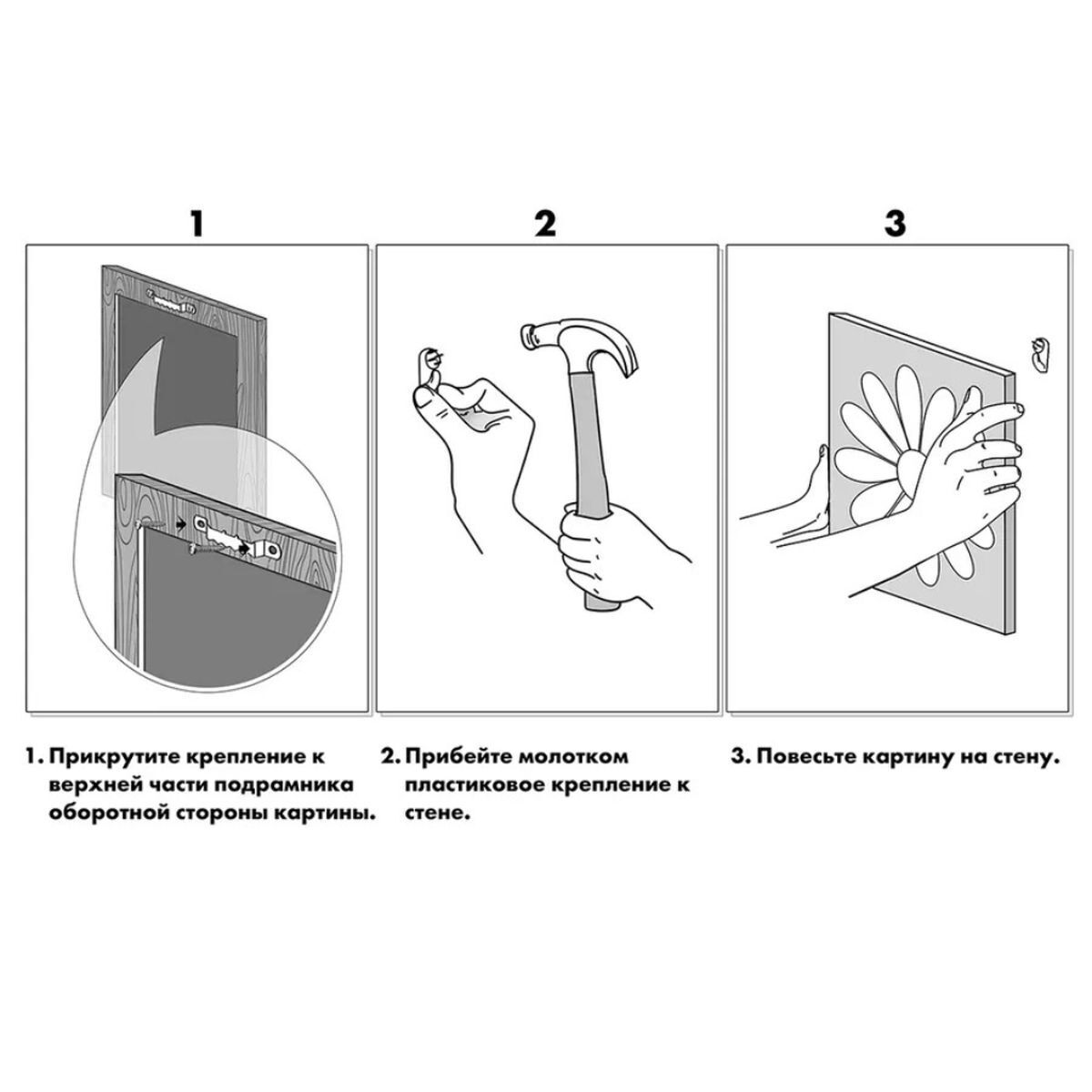 1

2

3

1. Прикрутите крепление к верхней части подрамника оборотной стороны картины.

2. Прибейте молотком пластиковое крепление к стене.

3. Повесьте картину на стену.