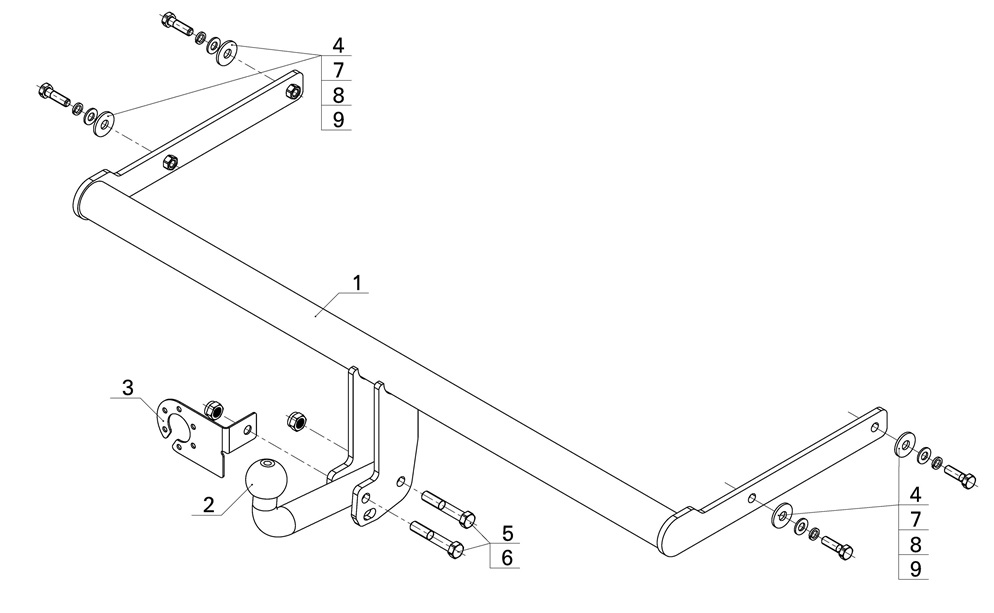 4
7
8
9
1
3
2
5
6
4
7
8
9