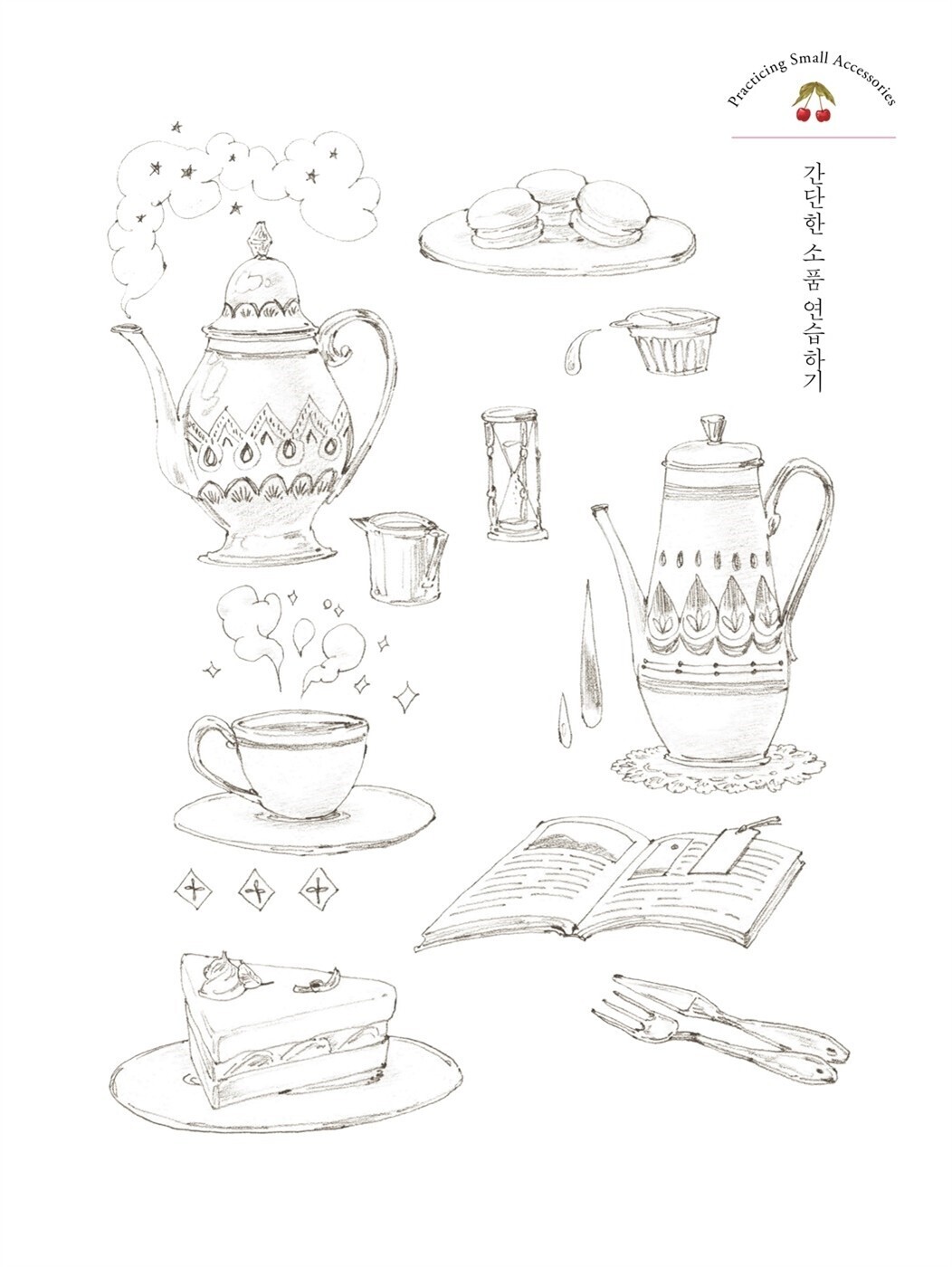 Practicing Small Accessories

간단한 소품 연습하기