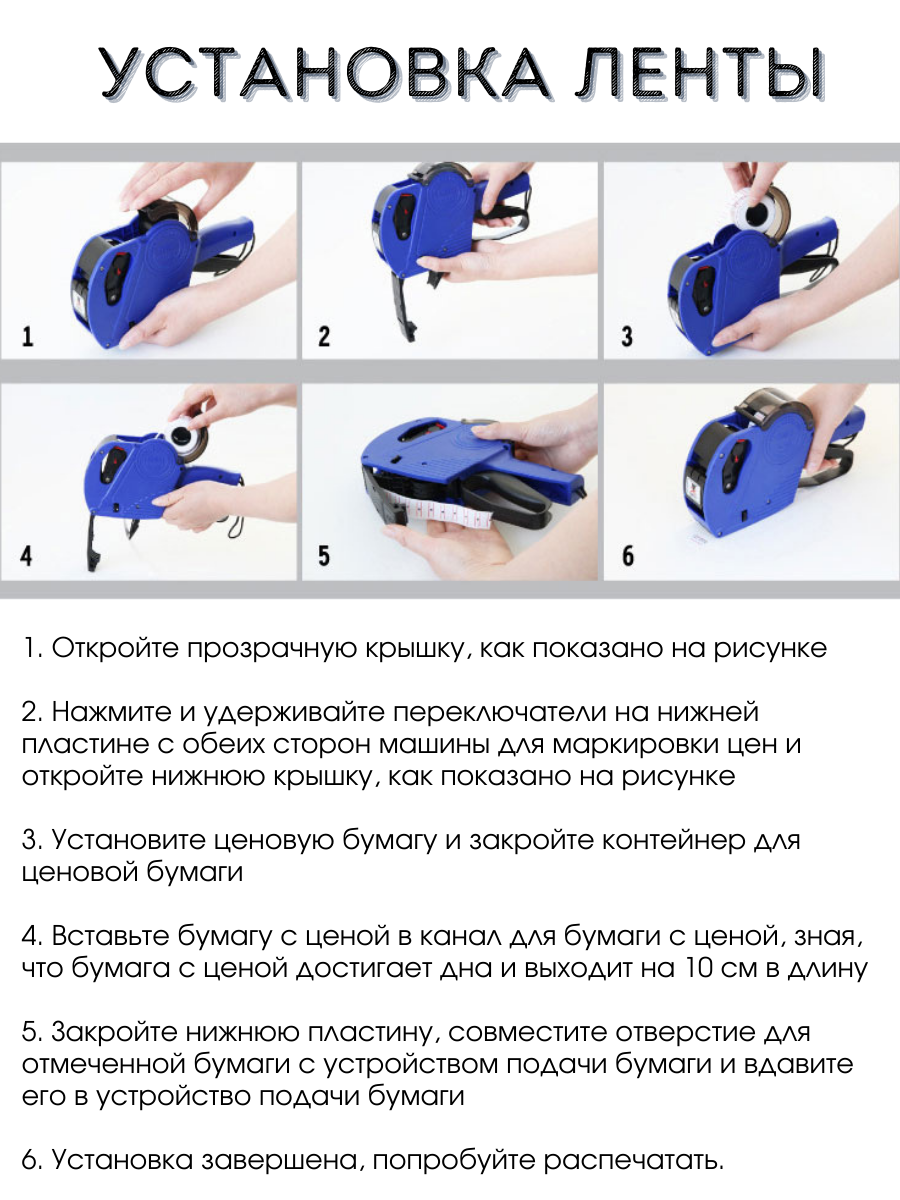 УСТАНОВКА ЛЕНТЫ

1

2

3

4

5

6

1. Откройте прозрачную крышку, как показано на рисунке

2. Нажмите и удерживайте переключатели на нижней пластине с обеих сторон машины для маркировки цен и откройте нижнюю крышку, как показано на рисунке

3. Установите ценовую бумагу и закройте контейнер для ценовой бумаги

4. Вставьте бумагу с ценой в канал для бумаги с ценой, зная, что бумага с ценой достигает дна и выходит на 10 см в длину

5. Закройте нижнюю пластину, совместите отверстие для отмеченной бумаги с устройством подачи бумаги и вдавите его в устройство подачи бумаги

6. Установка завершена, попробуйте распечатать.