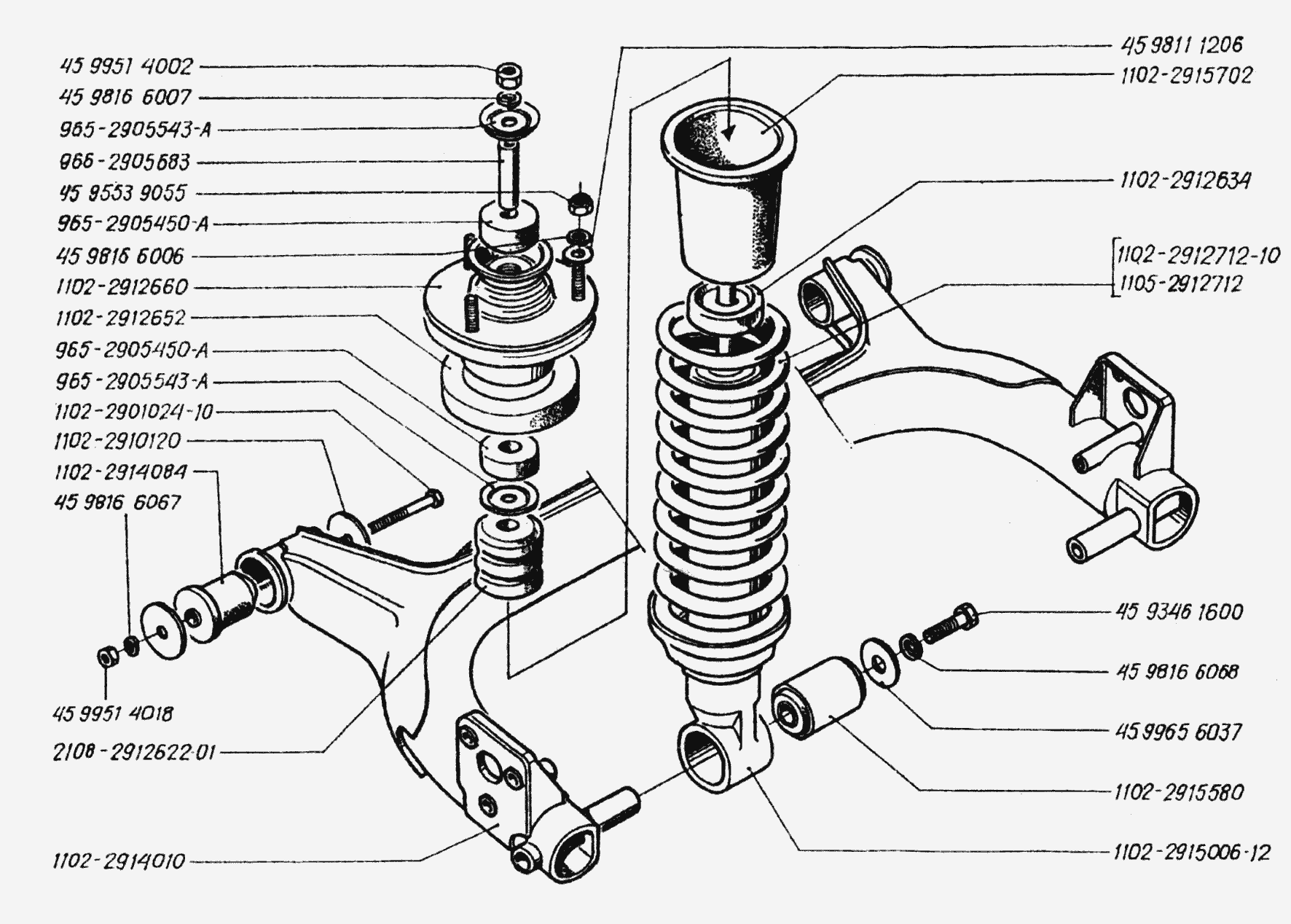 45 9951 4002
45 9816 6007
965-2905543-A
966-2905683
45 9553 9055
965-2905450-A
45 9816 6006
1102-2912660
1102-2912652
965-2905450-A
965-2905543-A
1102-2901024-10
1102-2910120
1102-2914084
45 9816 6067
45 9951 4018
2108-2912622-01
1102-2914010

45 9811 1206
1102-2915702
1102-2912634
1102-2912712-10
1105-2912712
45 9346 1600
45 9816 6068
45 9965 6037
1102-2915580
1102-2915006-12