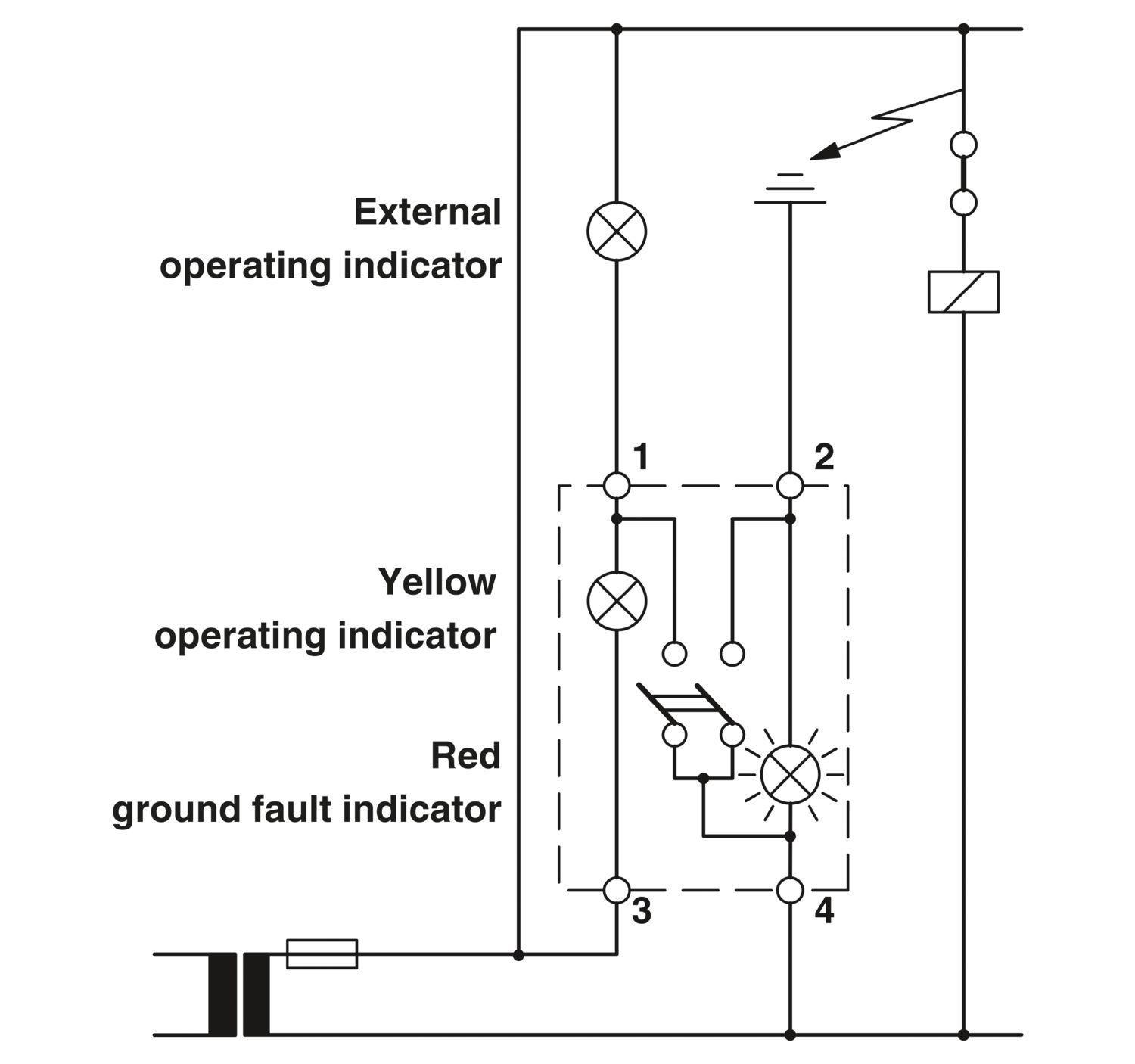 External
operating indicator

1

2

Yellow
operating indicator

Red
ground fault indicator

3

4