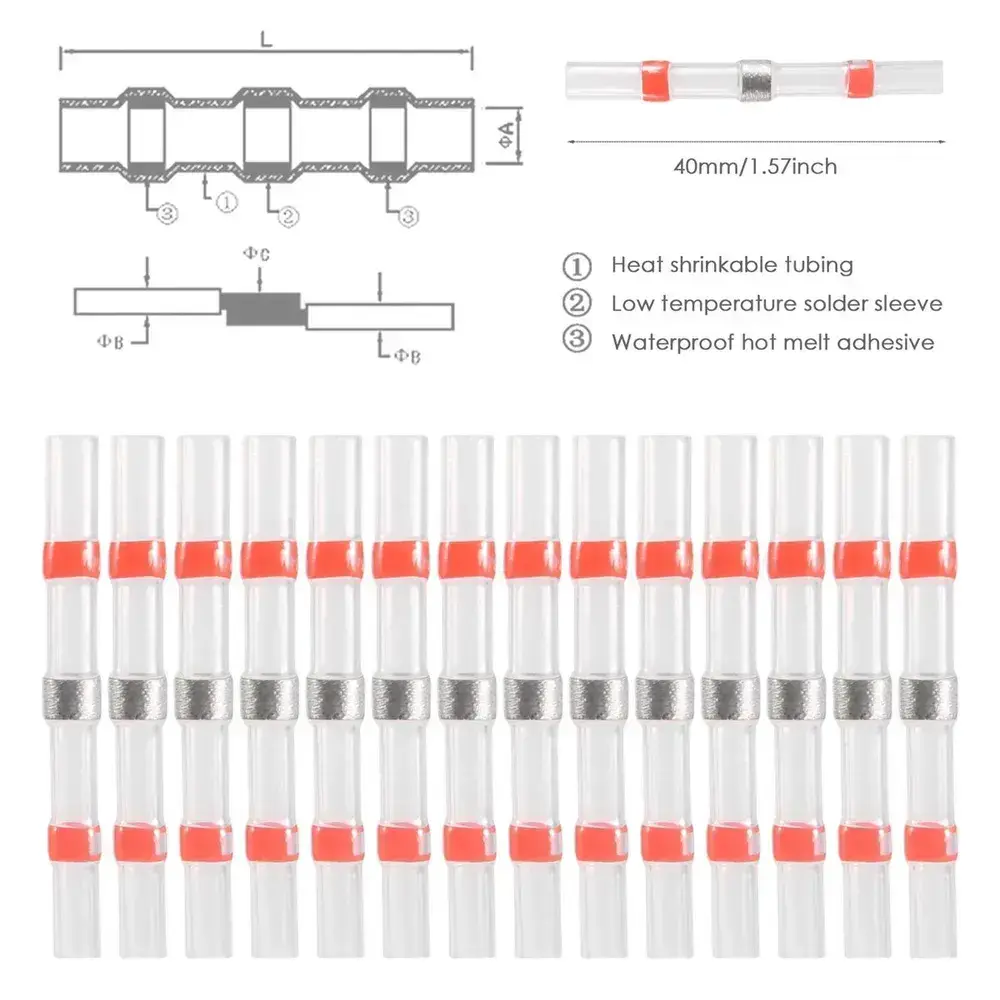 L

ΦA

③ ① ② ③

ΦC

ΦB

ΦB

40mm/1.57inch

① Heat shrinkable tubing
② Low temperature solder sleeve
③ Waterproof hot melt adhesive