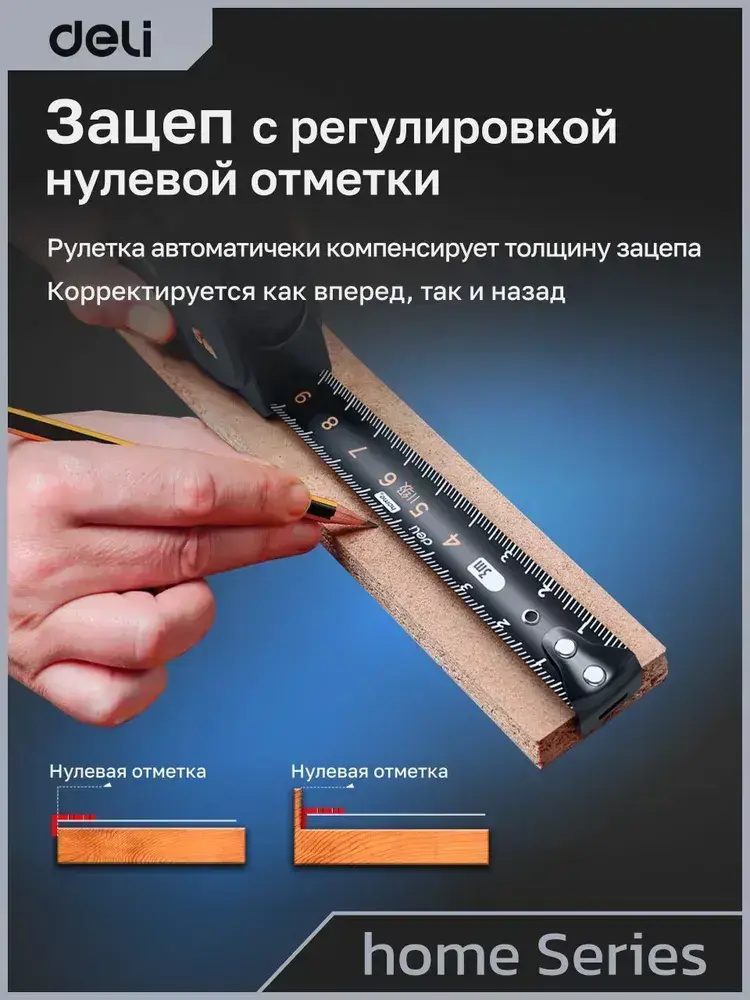 deli

Зацеп с регулировкой нулевой отметки

Рулетка автоматичеки компенсирует толщину зацепа

Корректируется как вперед, так и назад

9 8 7 6 5 4 3 2 1

deli

3m

Нулевая отметка

Нулевая отметка

home Series