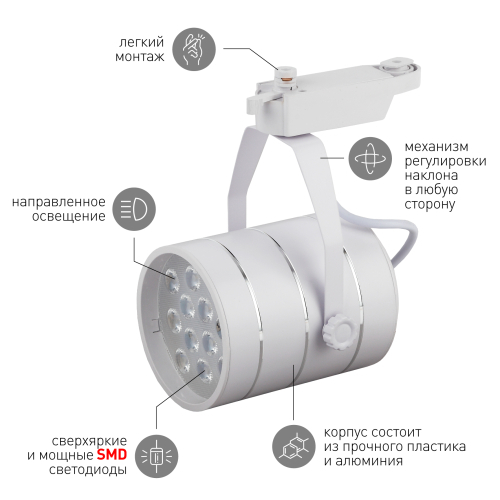 легкий монтаж

механизм регулировки наклона в любую сторону

направленное освещение

сверхяркие и мощные SMD светодиоды

корпус состоит из прочного пластика и алюминия