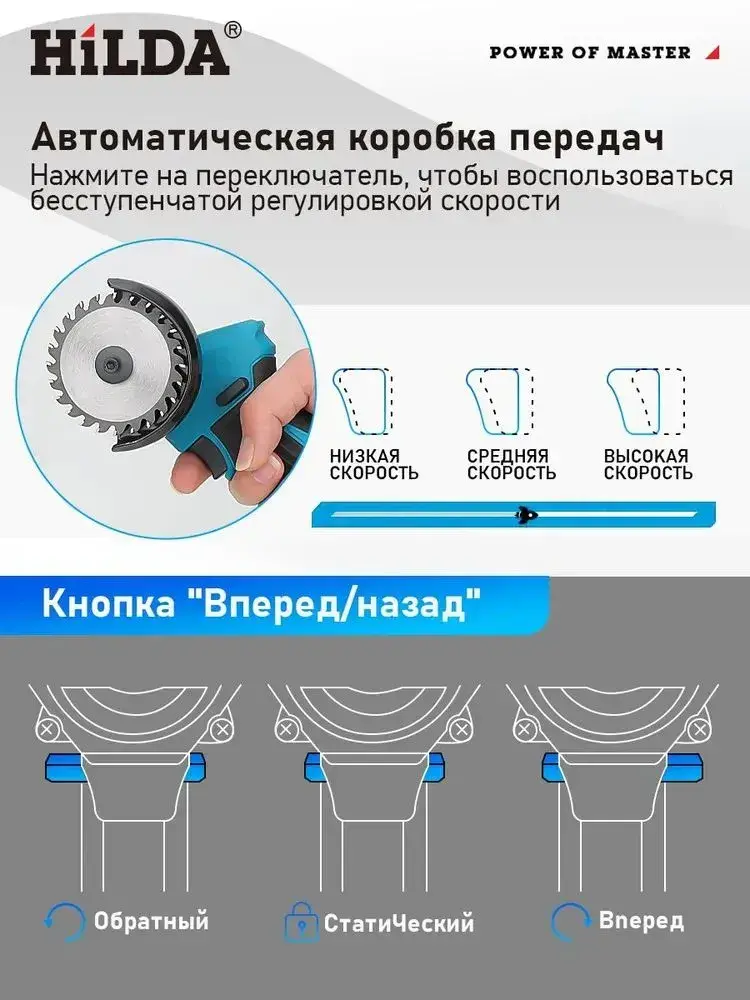 HiLDA®

POWER OF MASTER

Автоматическая коробка передач

Нажмите на переключатель, чтобы воспользоваться бесступенчатой регулировкой скорости

НИЗКАЯ СКОРОСТЬ

СРЕДНЯЯ СКОРОСТЬ

ВЫСОКАЯ СКОРОСТЬ

Кнопка "Вперед/назад"

Обратный

СтатиЧеский

Вперед