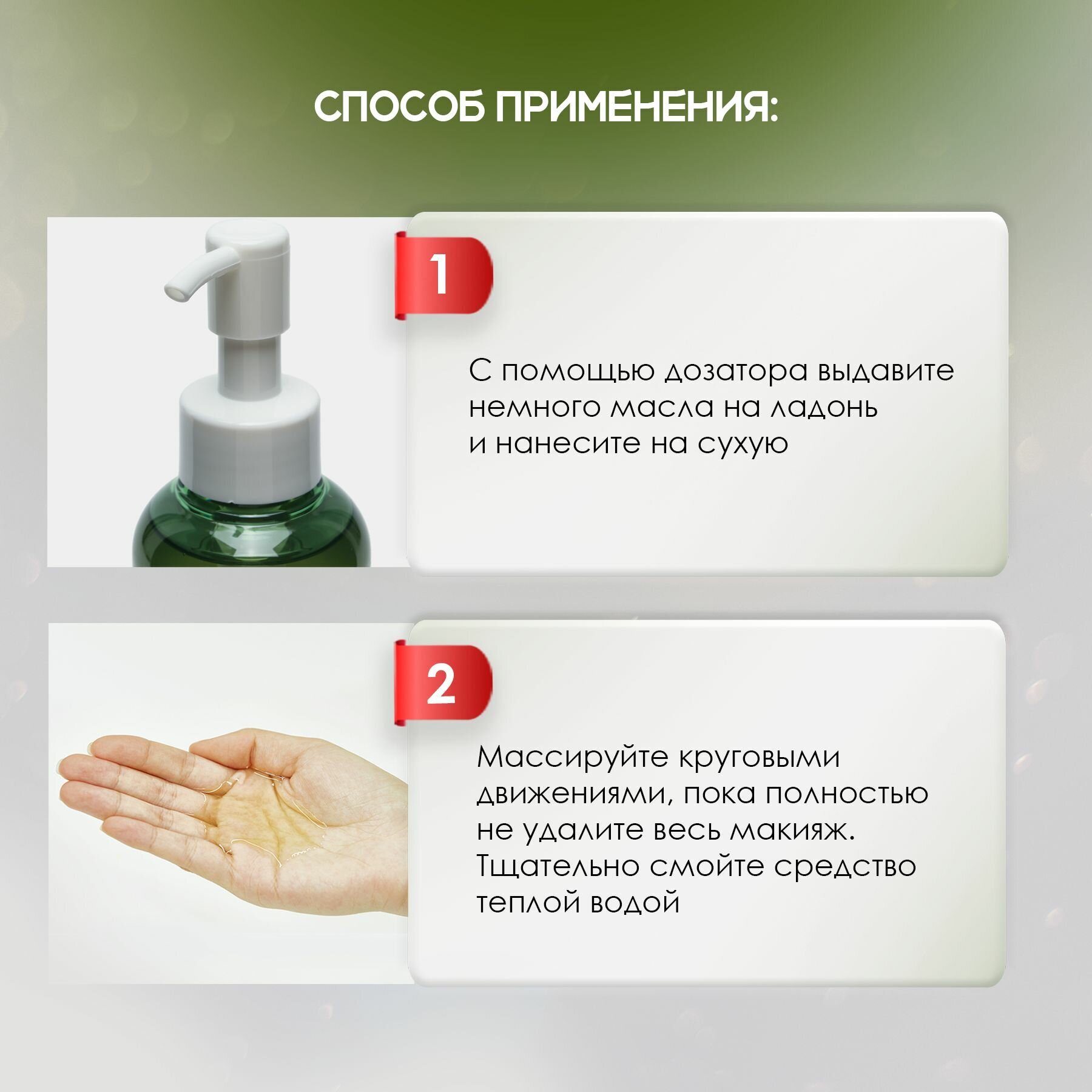 СПОСОБ ПРИМЕНЕНИЯ:

1

С помощью дозатора выдавите немного масла на ладонь и нанесите на сухую

2

Массируйте круговыми движениями, пока полностью не удалите весь макияж. Тщательно смойте средство теплой водой