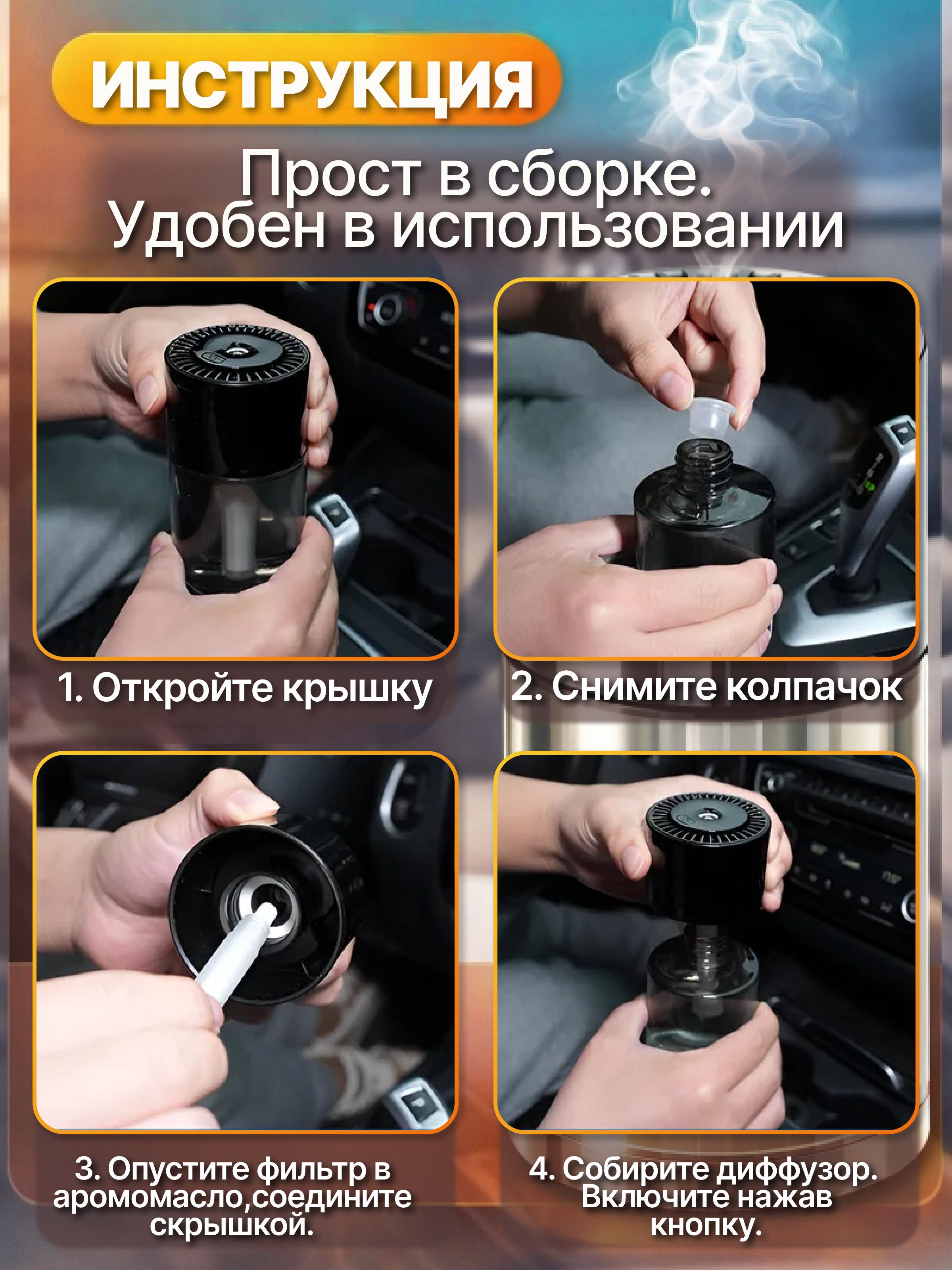 ИНСТРУКЦИЯ

Прост в сборке. Удобен в использовании

1. Откройте крышку

2. Снимите колпачок

3. Опустите фильтр в аромомасло,соедините скрышкой.

4. Собирите диффузор. Включите нажав кнопку.