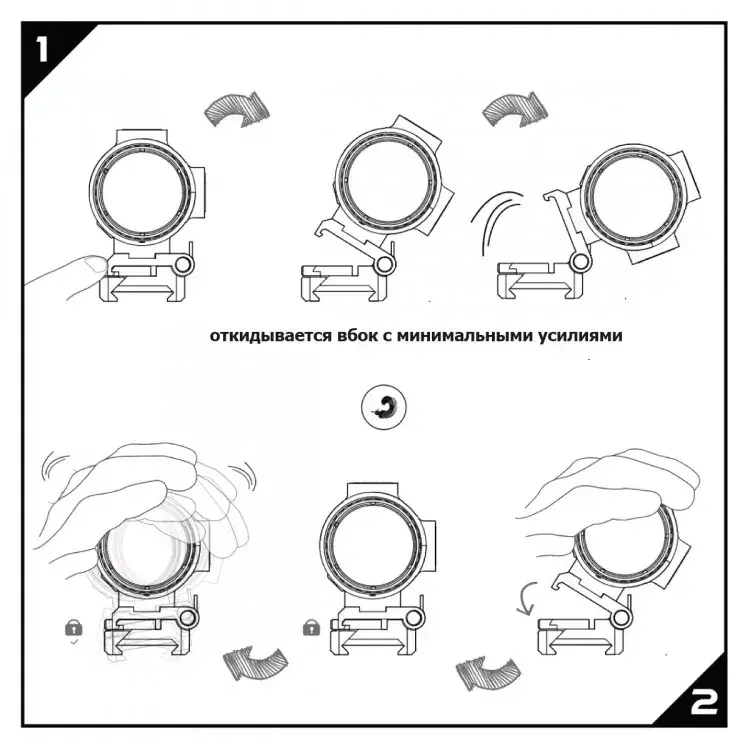 1

откидывается вбок с минимальными усилиями

2