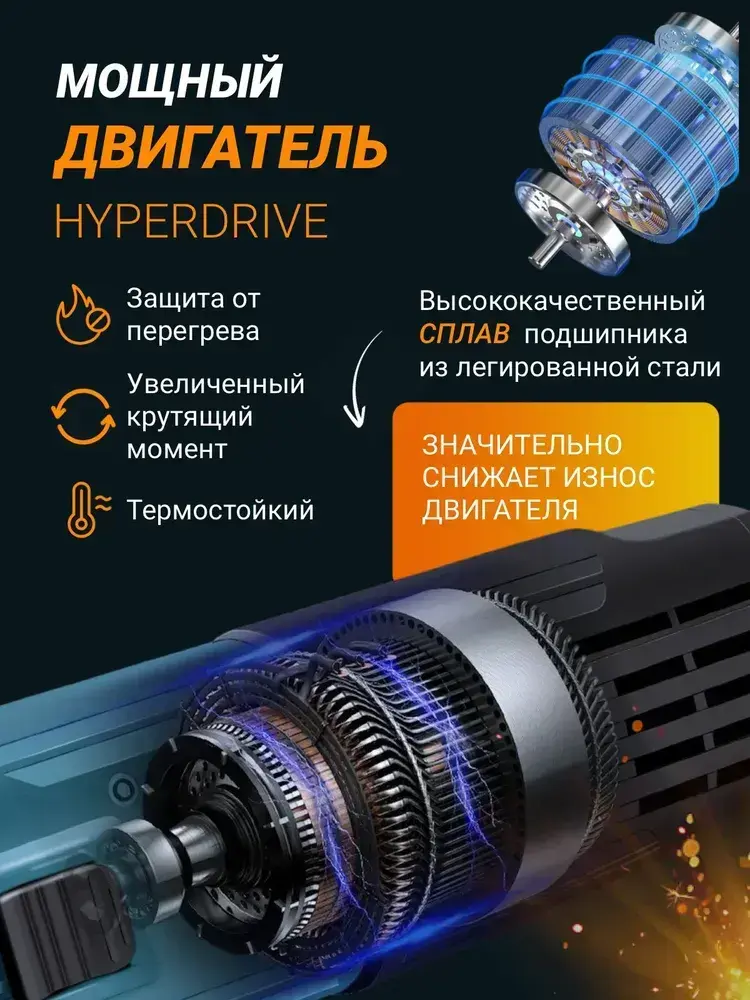 МОЩНЫЙ
ДВИГАТЕЛЬ
HYPERDRIVE

Защита от перегрева

Увеличенный крутящий момент

Термостойкий

Высококачественный СПЛАВ подшипника из легированной стали

ЗНАЧИТЕЛЬНО СНИЖАЕТ ИЗНОС ДВИГАТЕЛЯ