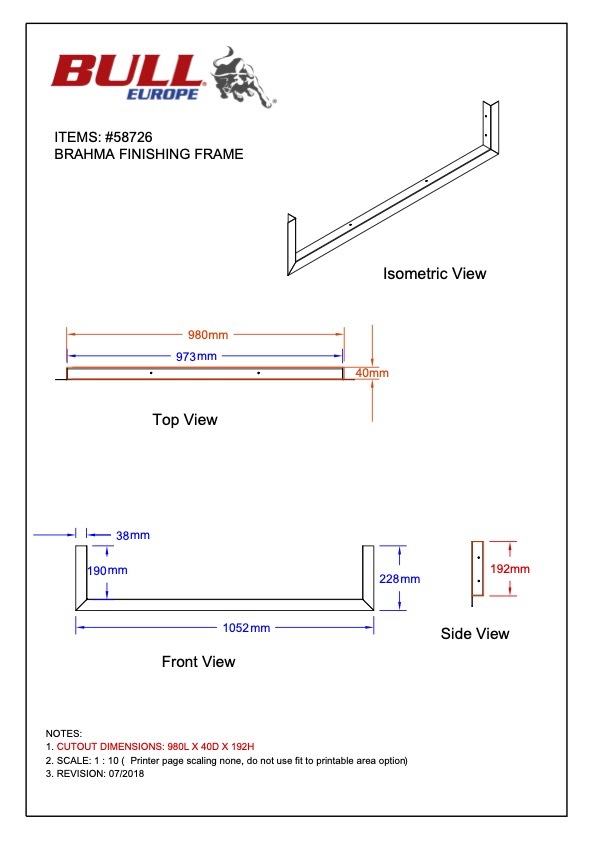 BULL EUROPE

ITEMS: #58726
BRAHMA FINISHING FRAME

Isometric View

980mm
973mm
40mm

Top View

38mm
190mm
228mm
1052mm

Front View

192mm

Side View

NOTES:
1. CUTOUT DIMENSIONS: 980L X 40D X 192H
2. SCALE: 1 : 10 ( Printer page scaling none, do not use fit to printable area option)
3. REVISION: 07/2018