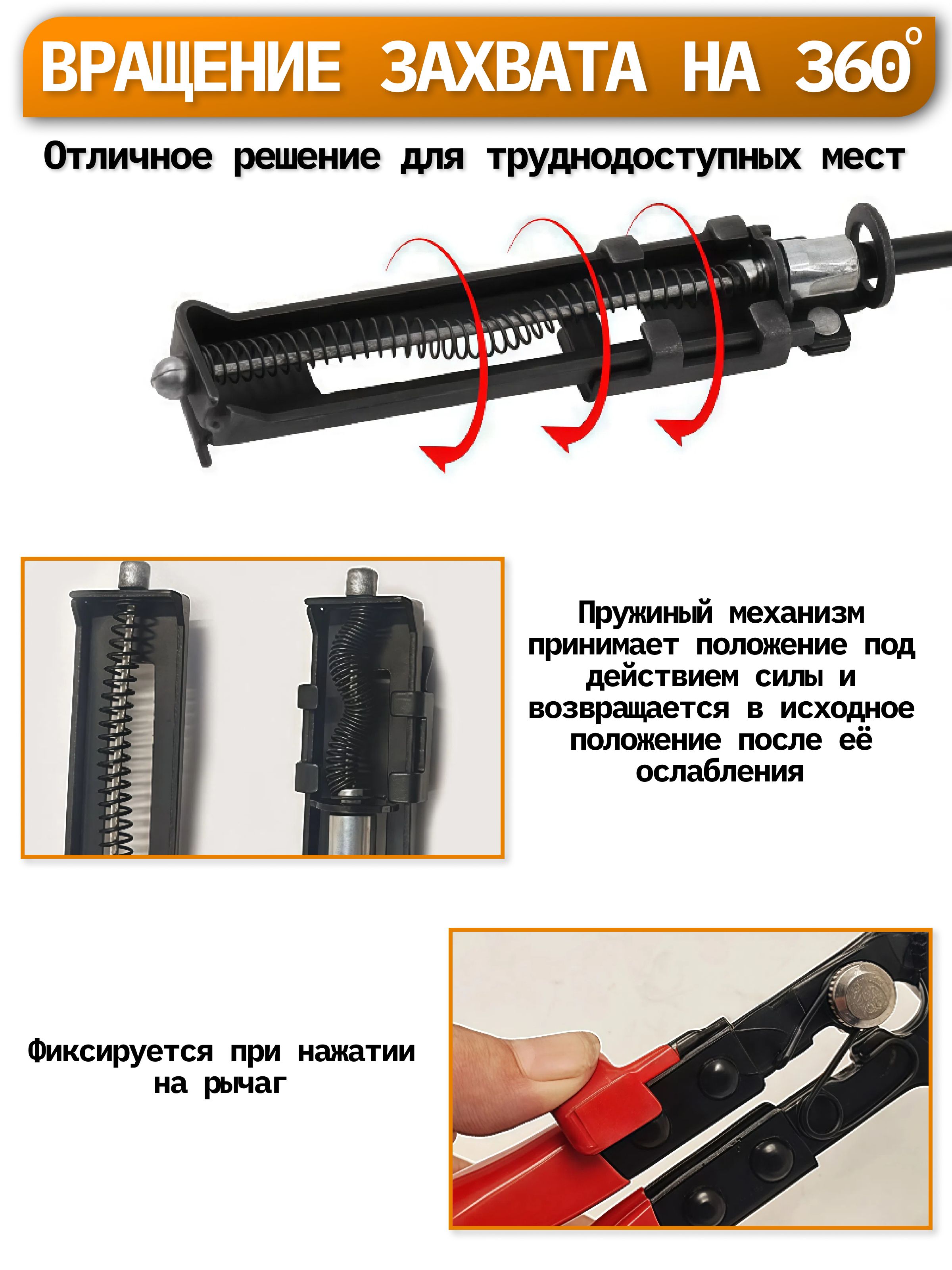 ВРАЩЕНИЕ ЗАХВАТА НА 360°

Отличное решение для труднодоступных мест

Пружиный механизм принимает положение под действием силы и возвращается в исходное положение после её ослабления

Фиксируется при нажатии на рычаг