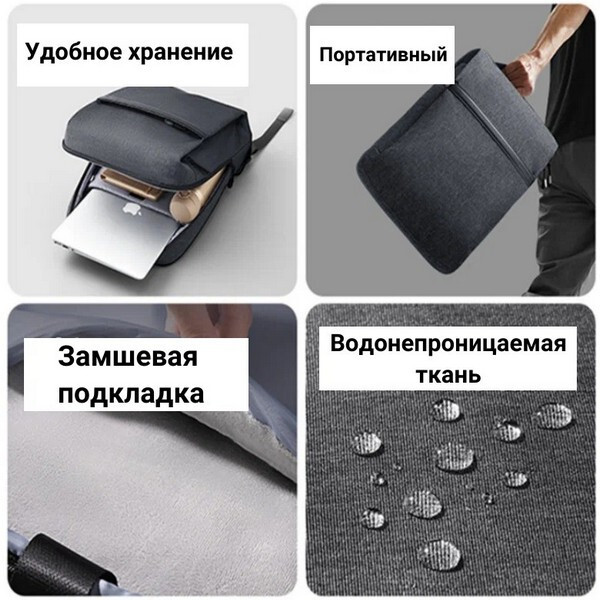 Удобное хранение

Портативный

Замшевая подкладка

Водонепроницаемая ткань