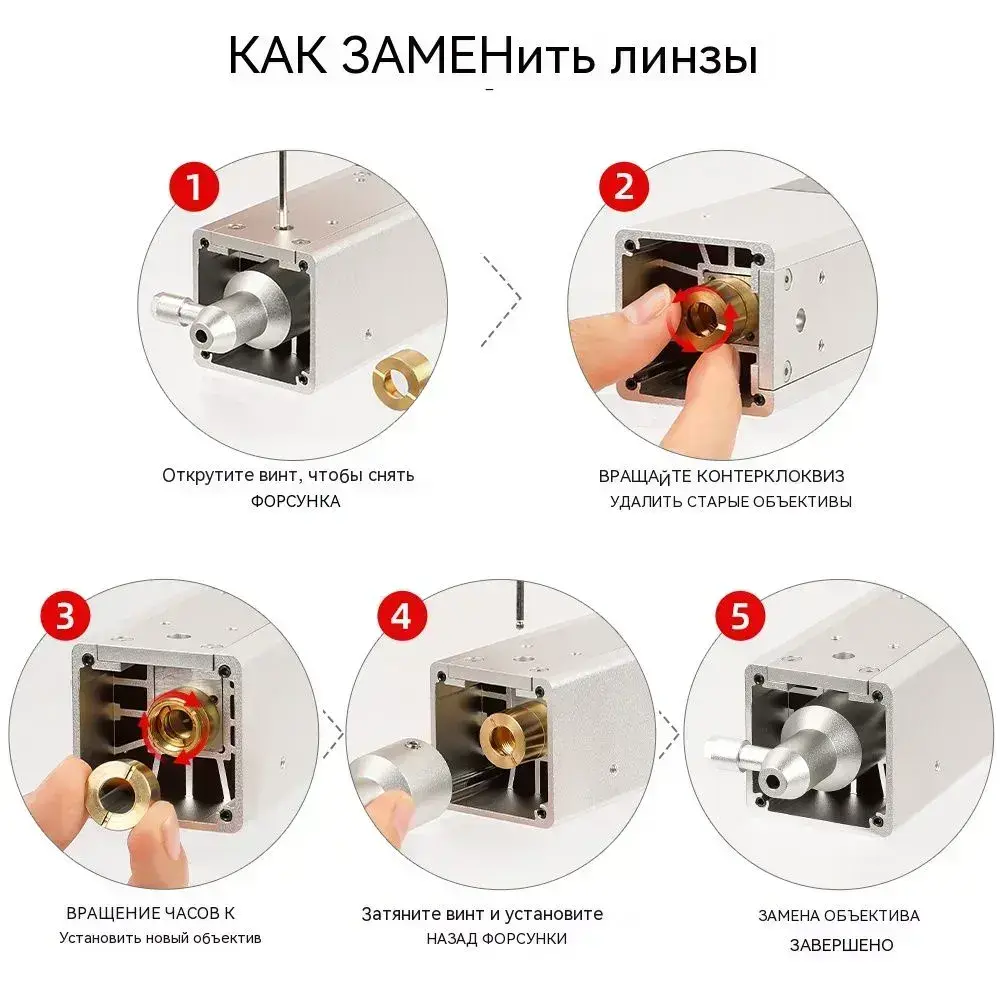 КАК ЗАМЕНить линзы

1

Открутите винт, чтобы снять ФОРСУНКА

2

ВРАЩАЙТЕ КОНТЕРКЛОКВИЗ
УДАЛИТЬ СТАРЫЕ ОБЪЕКТИВЫ

3

ВРАЩЕНИЕ ЧАСОВ К
Установить новый объектив

4

Затяните винт и установите
НАЗАД ФОРСУНКИ

5

ЗАМЕНА ОБЪЕКТИВА
ЗАВЕРШЕНО