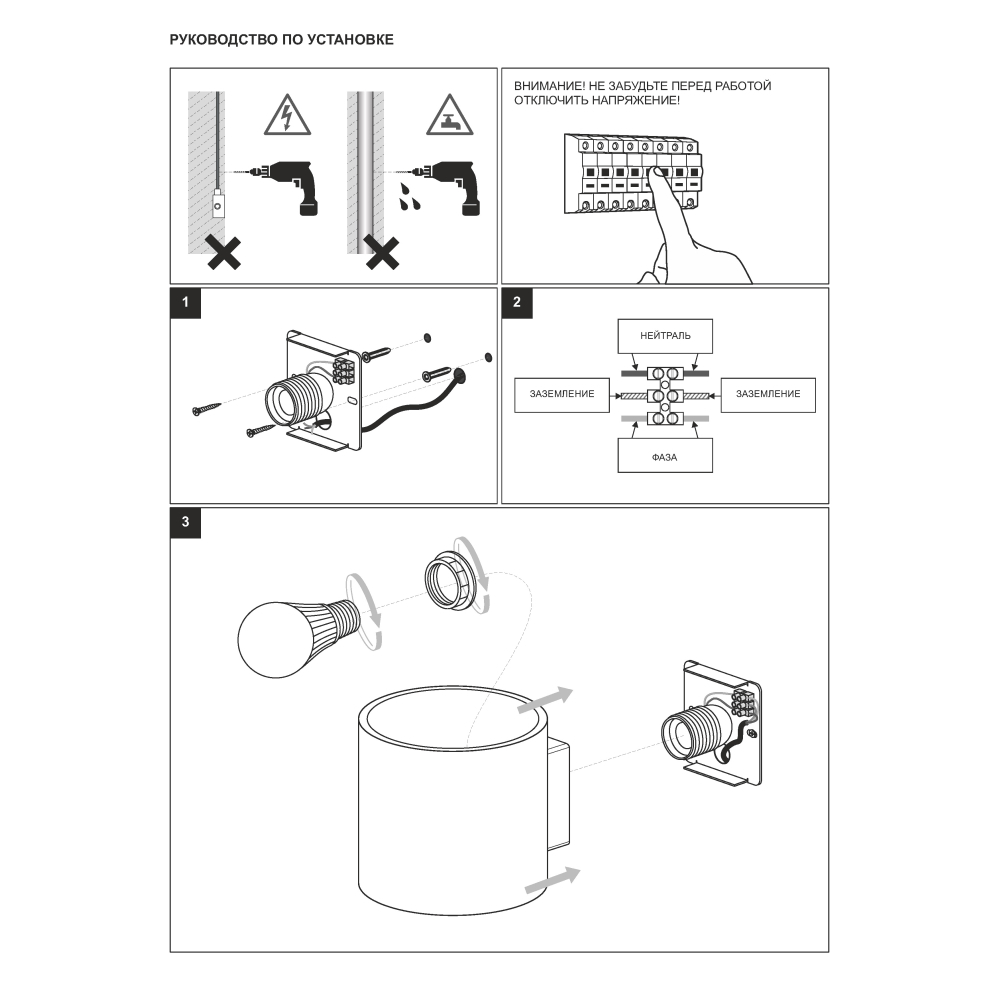 РУКОВОДСТВО ПО УСТАНОВКЕ

ВНИМАНИЕ! НЕ ЗАБУДЬТЕ ПЕРЕД РАБОТОЙ ОТКЛЮЧИТЬ НАПРЯЖЕНИЕ!

1

2

НЕЙТРАЛЬ

ЗАЗЕМЛЕНИЕ

ЗАЗЕМЛЕНИЕ

ФАЗА

3