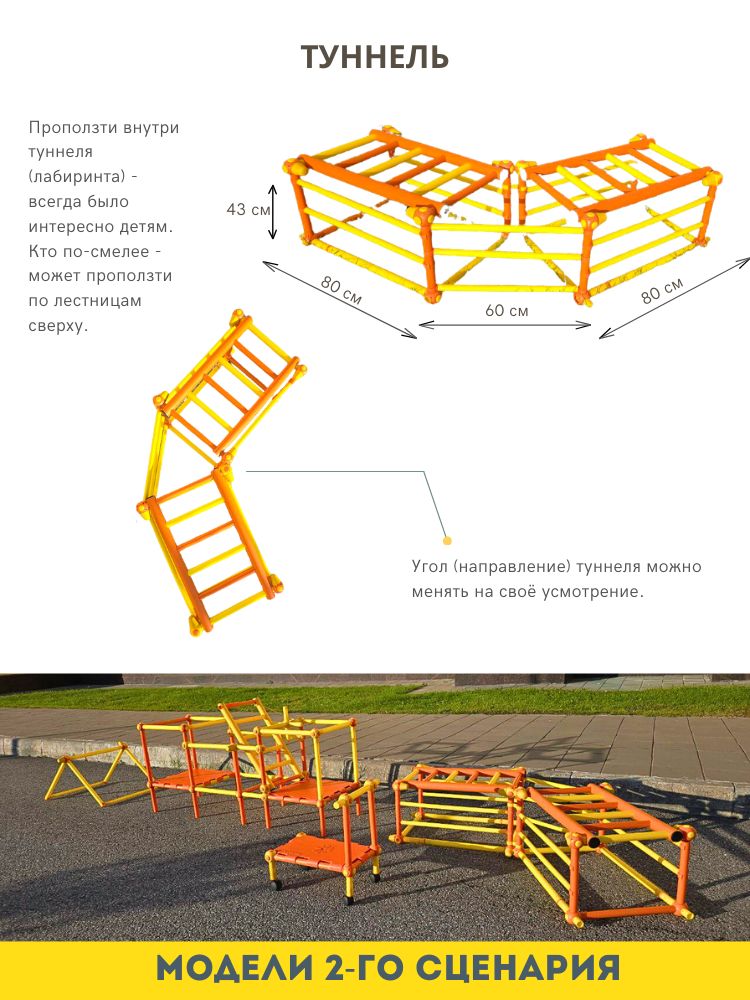 ТУННЕЛЬ

Проползти внутри туннеля (лабиринта) - всегда было интересно детям. Кто по-смелее - может проползти по лестницам сверху.

43 см

80 см

60 см

80 см

Угол (направление) туннеля можно менять на своё усмотрение.

МОДЕЛИ 2-ГО СЦЕНАРИЯ