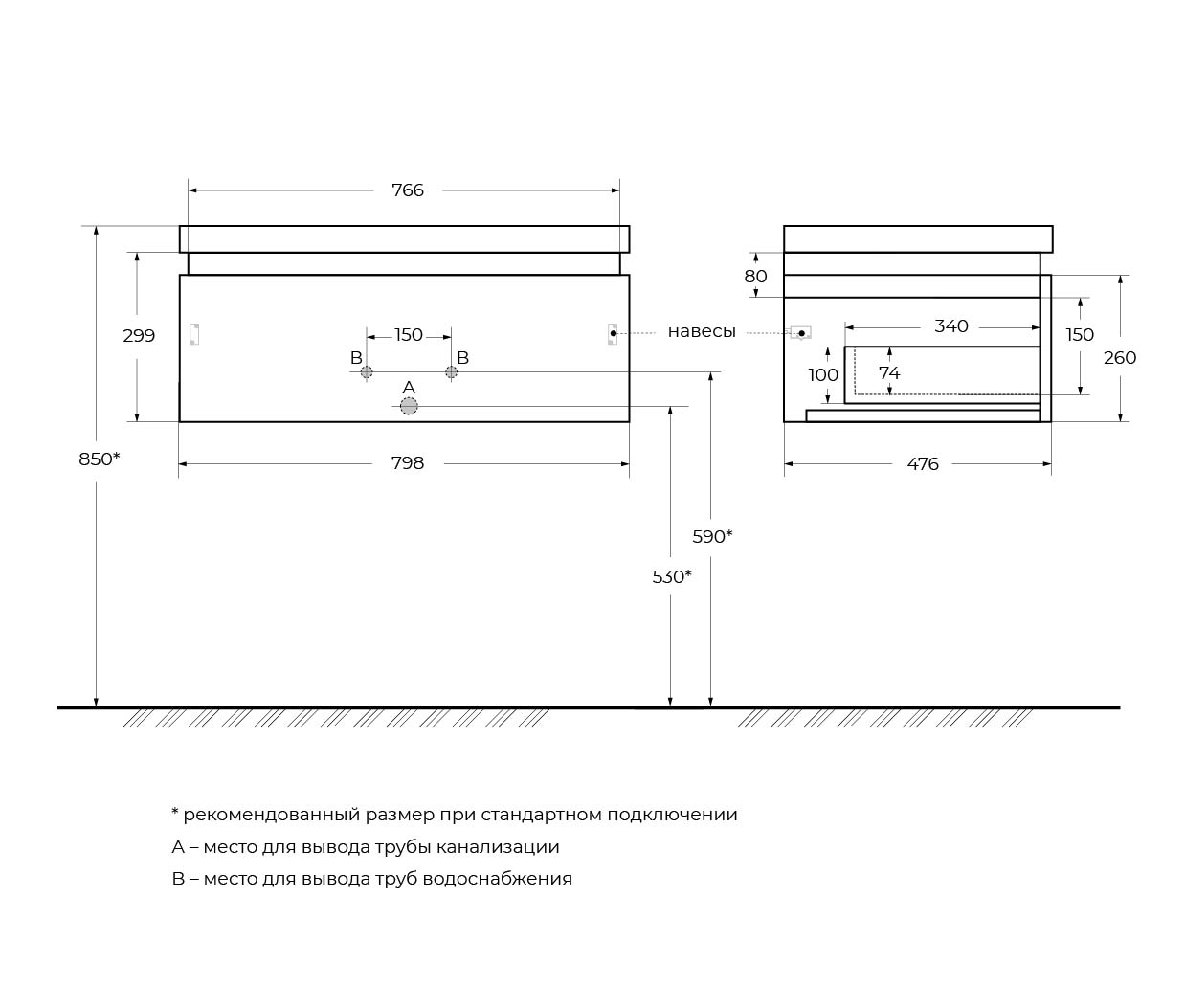 766

299

150

B B

A

850*

798

590*

530*

навесы

80

340

150

260

100

74

476

* рекомендованный размер при стандартном подключении

A – место для вывода трубы канализации

B – место для вывода труб водоснабжения