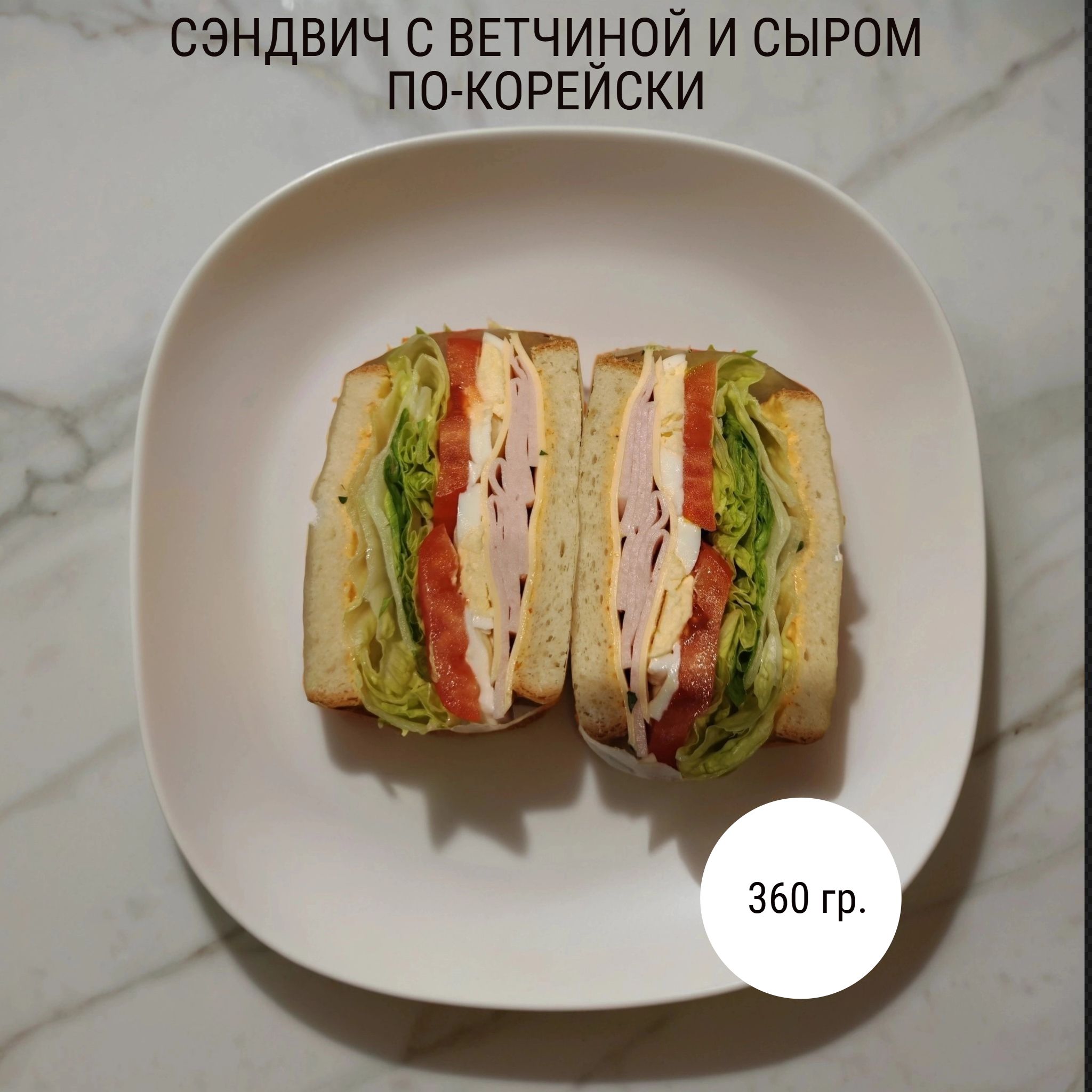 СЭНДВИЧ С ВЕТЧИНОЙ И СЫРОМ ПО-КОРЕЙСКИ

360 гр.