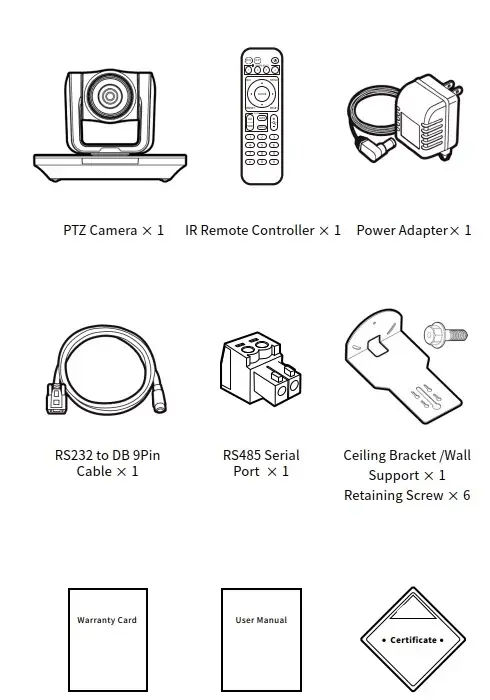 PTZ Camera × 1

IR Remote Controller × 1

Power Adapter× 1

RS232 to DB 9Pin Cable × 1

RS485 Serial Port × 1

Ceiling Bracket /Wall Support × 1
Retaining Screw × 6

Warranty Card

User Manual

• Certificate •