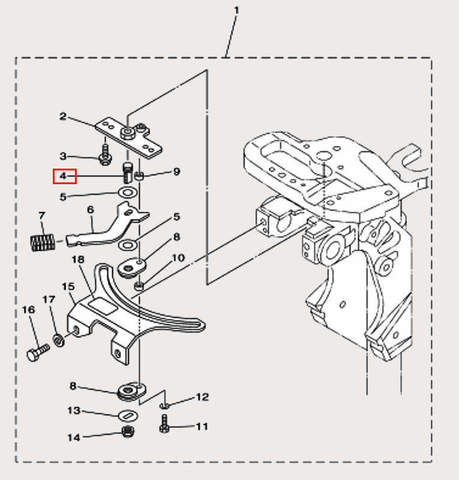 1
2
3
4
9
5
6
7
5
8
10
18
15
17
16
8
12
13
11
14