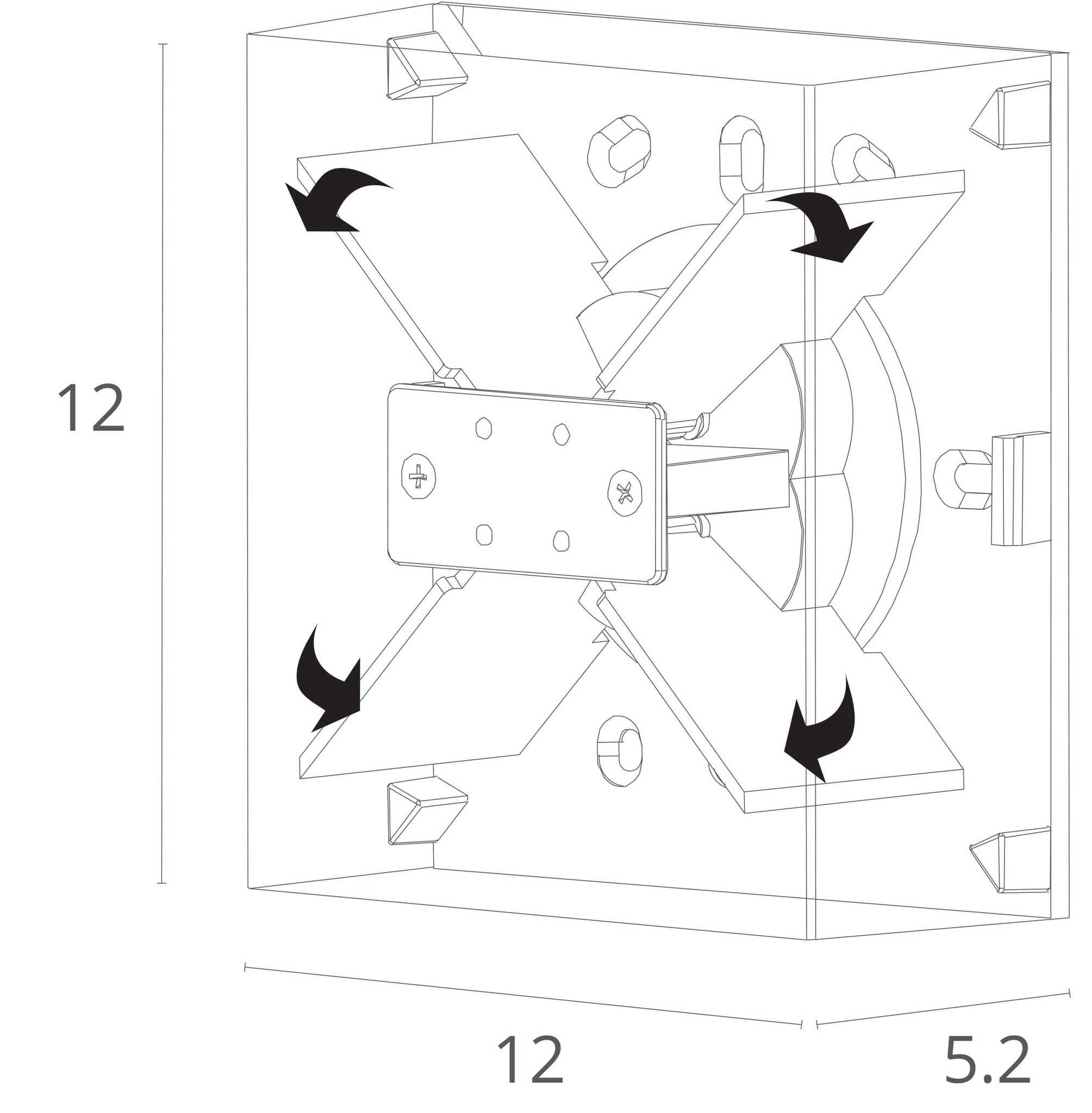 12

12

5.2