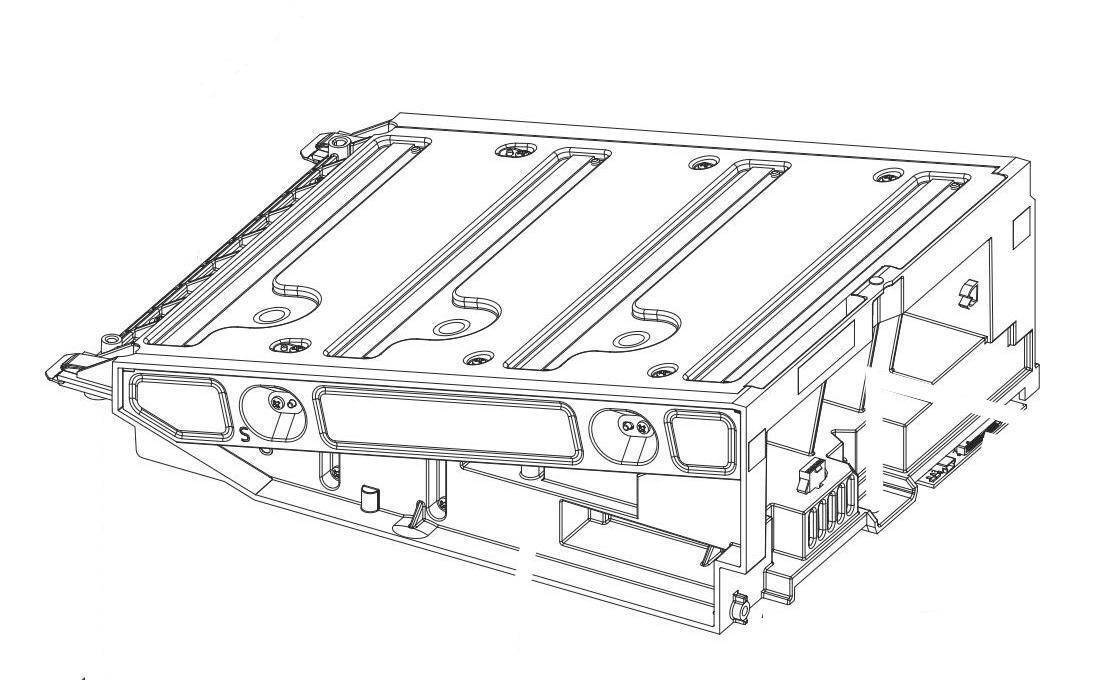 S