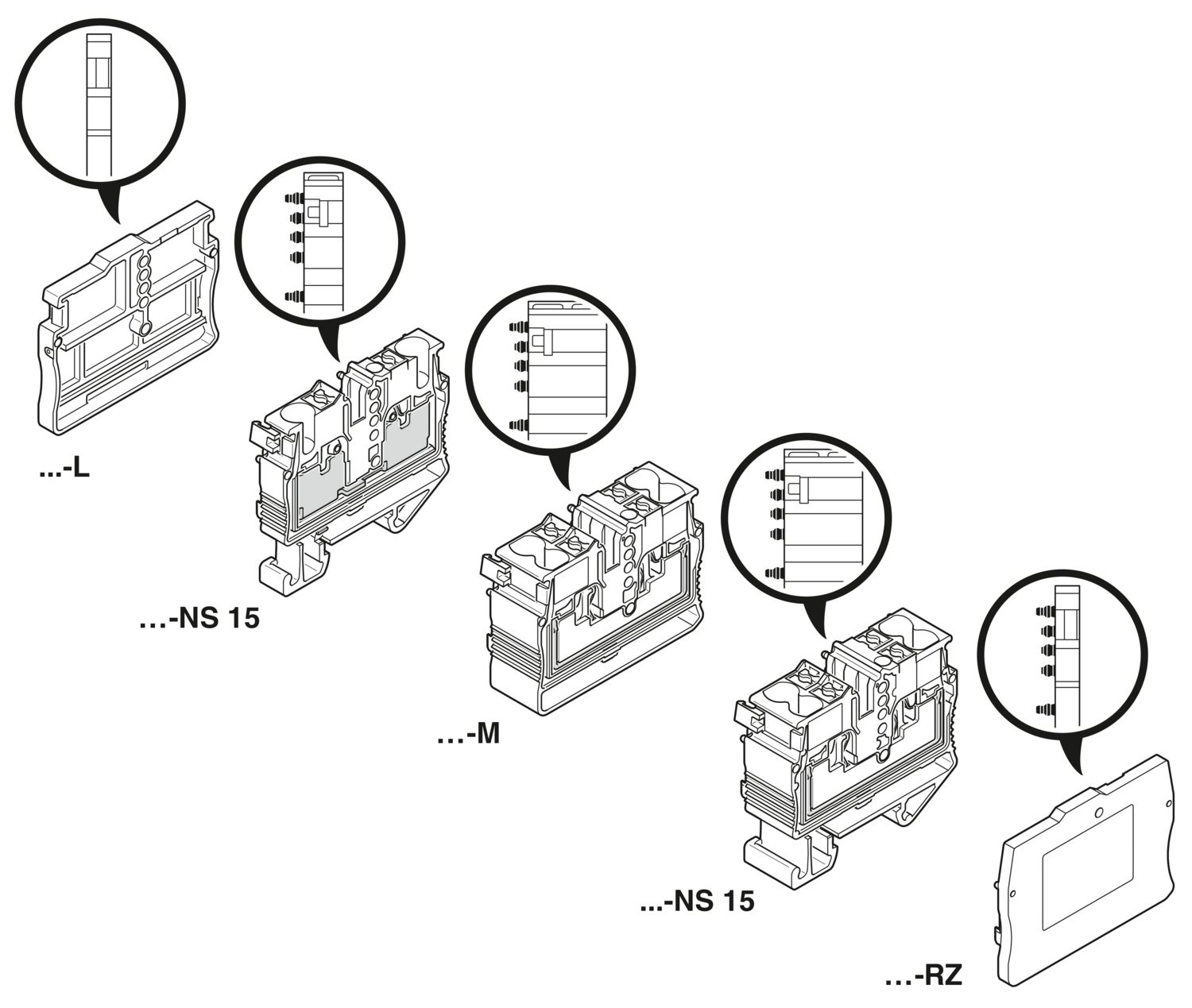 ...-L

...-NS 15

...-M

...-NS 15

...-RZ