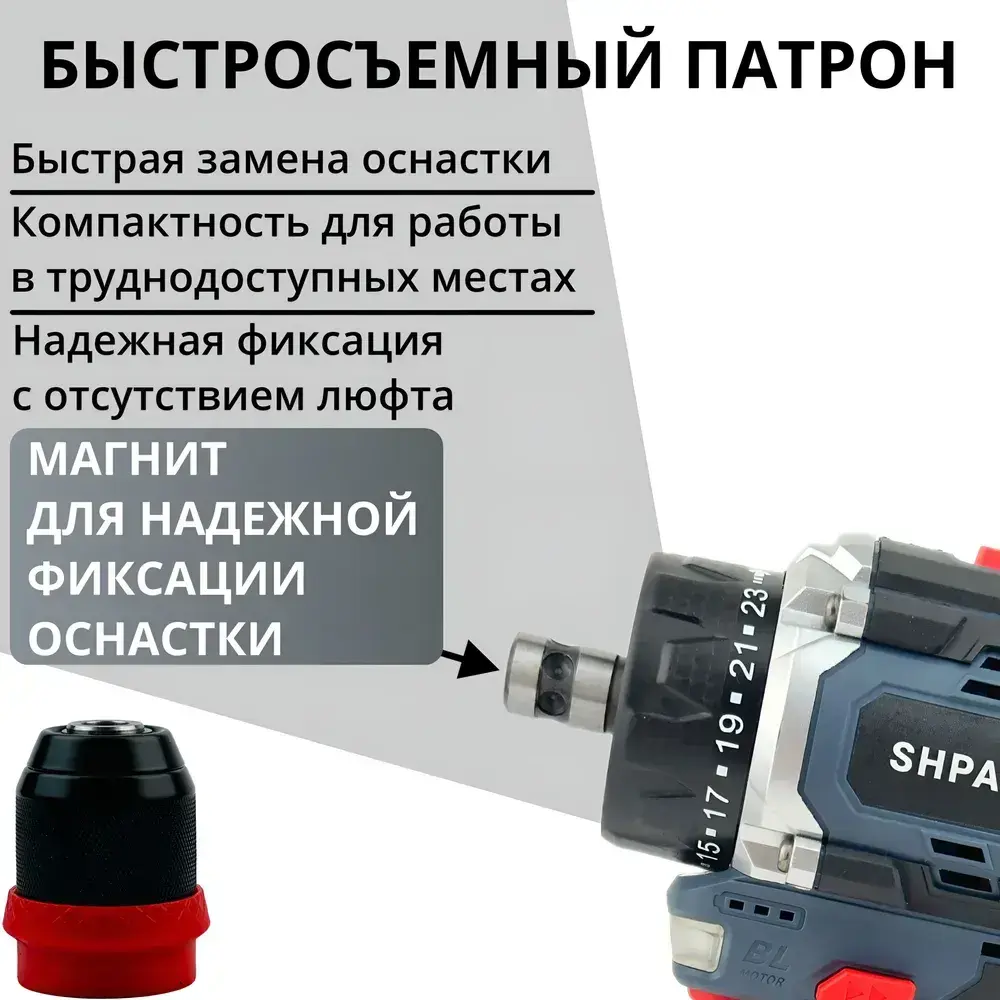 БЫСТРОСЪЕМНЫЙ ПАТРОН

Быстрая замена оснастки

Компактность для работы в труднодоступных местах

Надежная фиксация с отсутствием люфта

МАГНИТ ДЛЯ НАДЕЖНОЙ ФИКСАЦИИ ОСНАСТКИ

15 17 19 21 23

SHPA

BL MOTOR