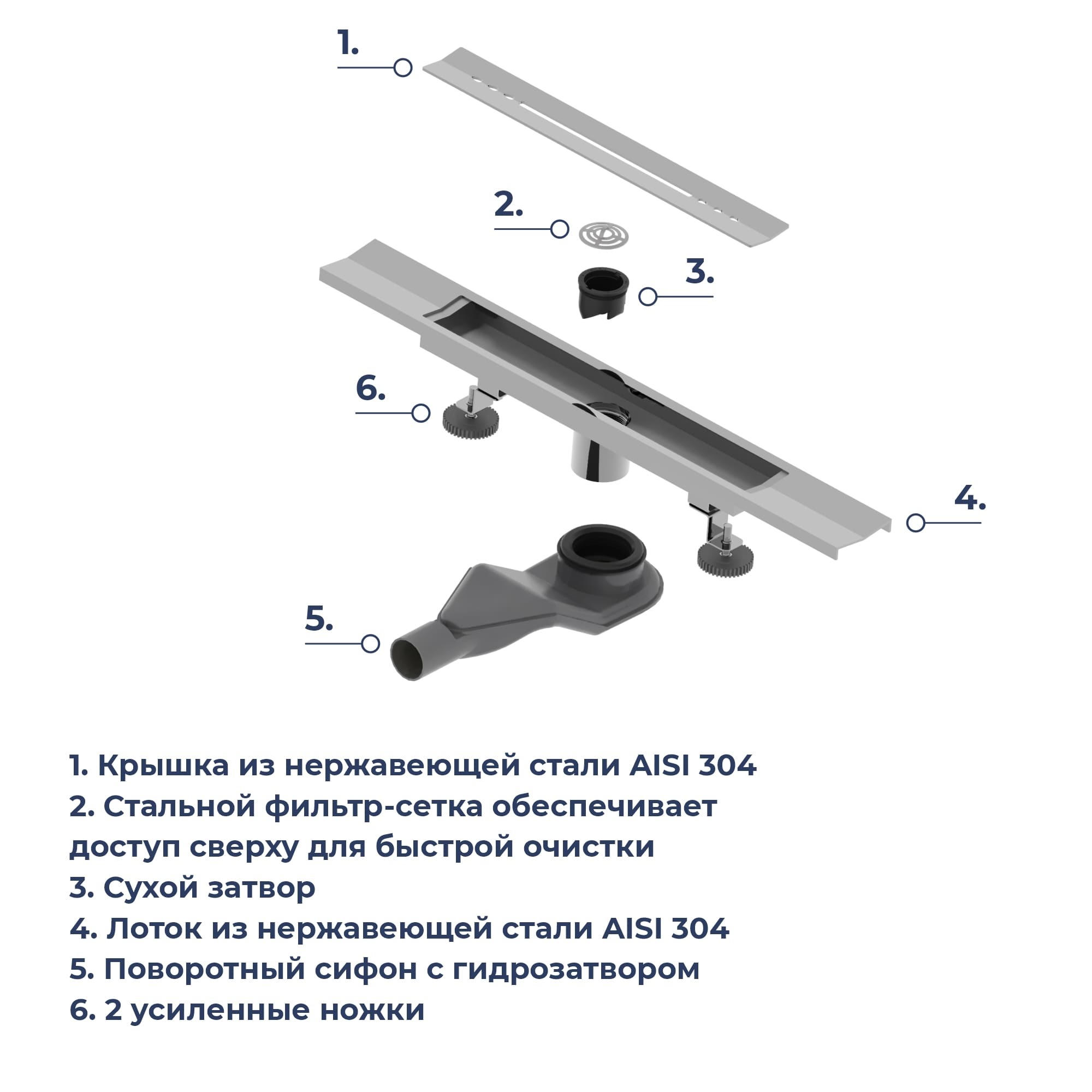 1.

2.

3.

6.

4.

5.

1. Крышка из нержавеющей стали AISI 304
2. Стальной фильтр-сетка обеспечивает доступ сверху для быстрой очистки
3. Сухой затвор
4. Лоток из нержавеющей стали AISI 304
5. Поворотный сифон с гидрозатвором
6. 2 усиленные ножки