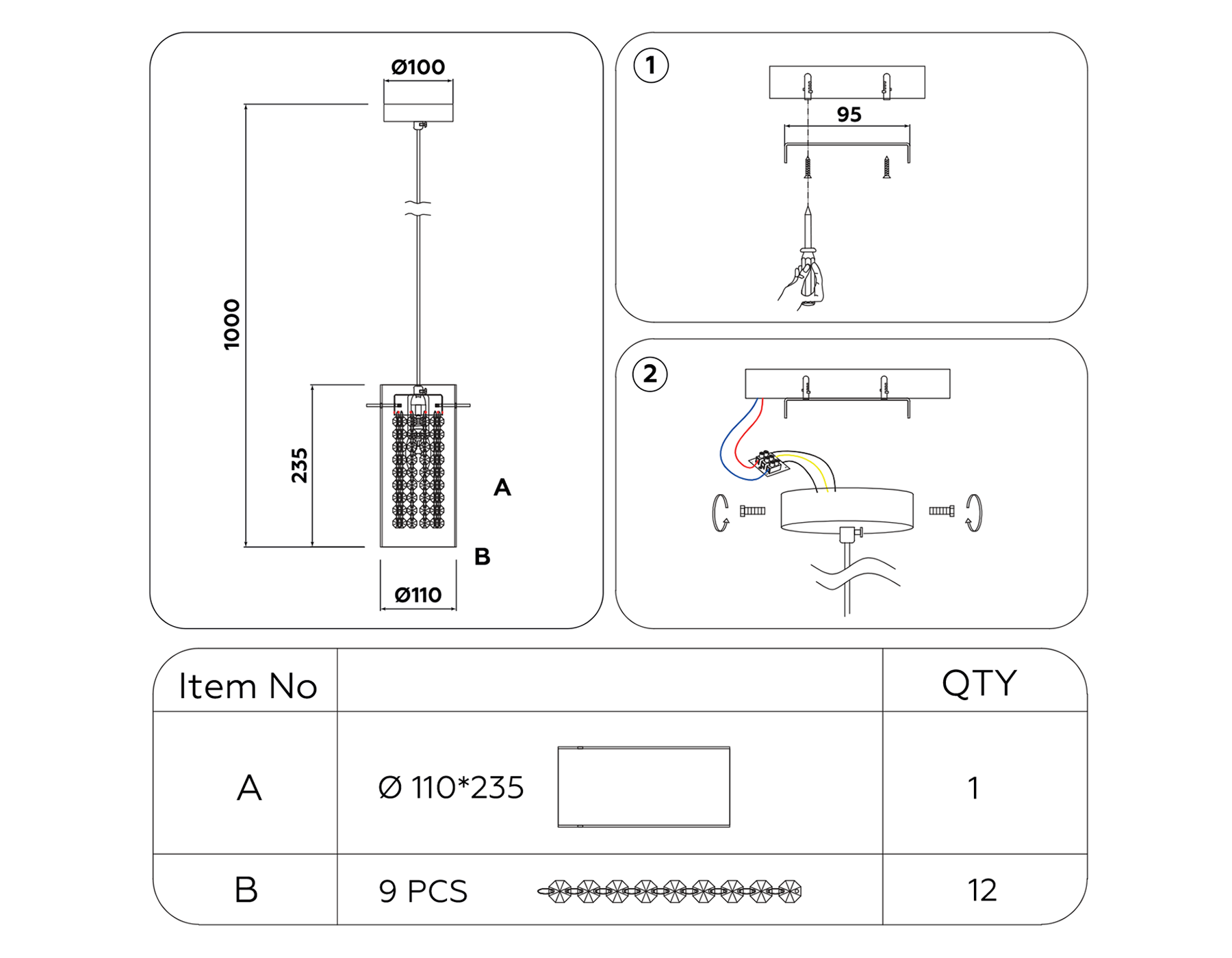 Ø100

1000

235

A

B

Ø110

1

95

2

| Item No | | QTY |
|---|---|---|
| A | Ø 110*235 | 1 |
| B | 9 PCS | 12 |