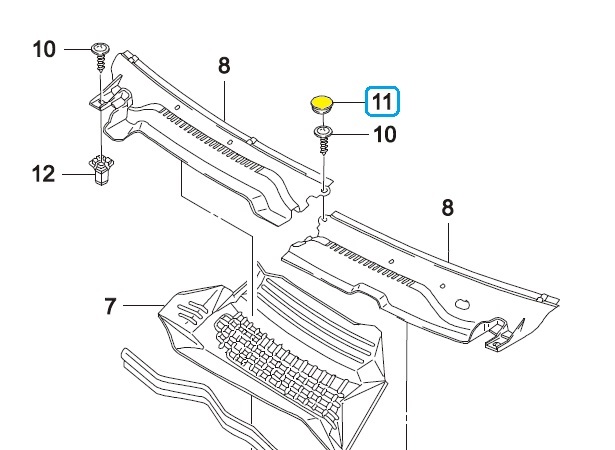 10

8

11

10

12

8

7