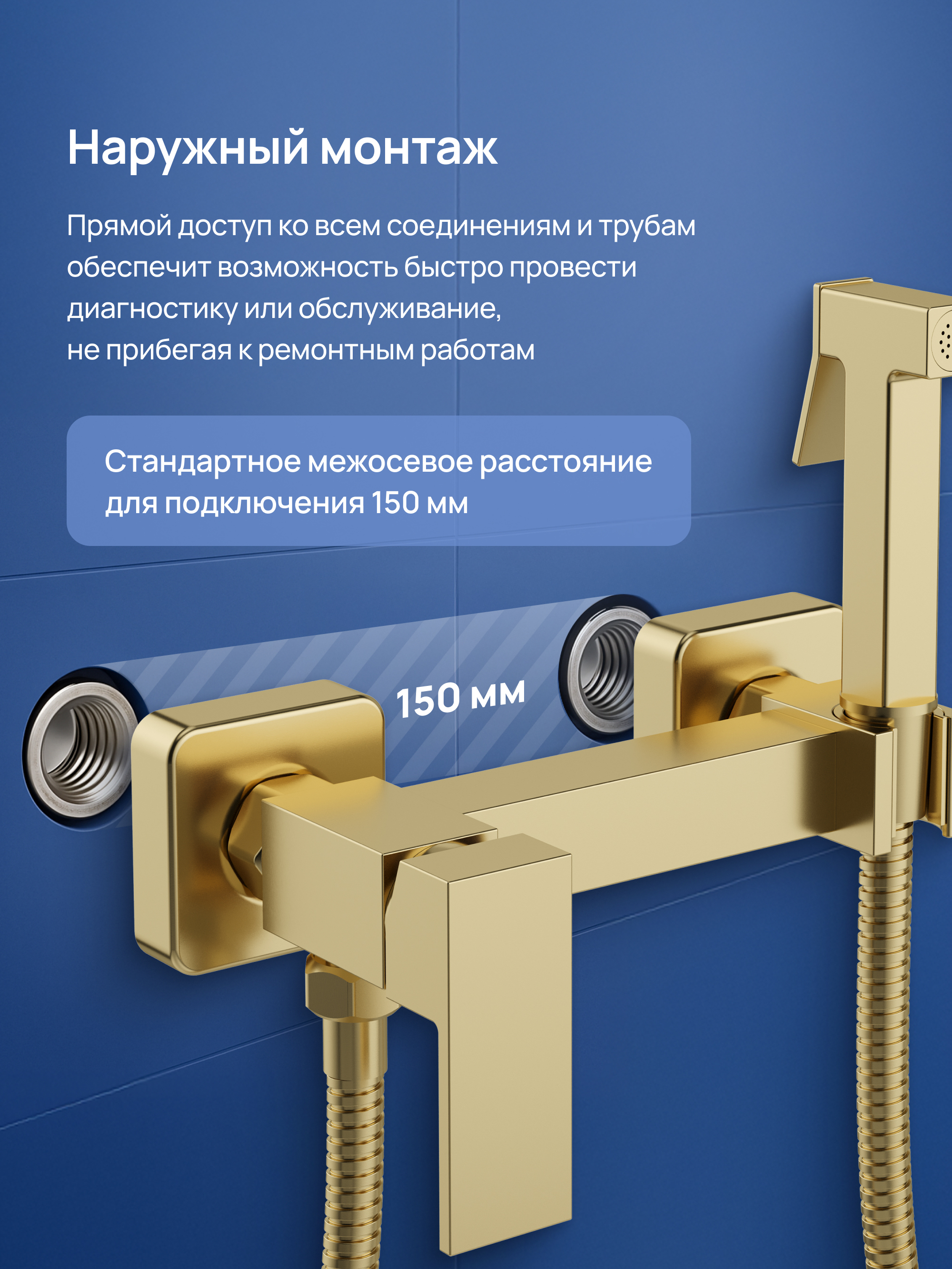 Наружный монтаж

Прямой доступ ко всем соединениям и трубам обеспечит возможность быстро провести диагностику или обслуживание,
не прибегая к ремонтным работам

Стандартное межосевое расстояние для подключения 150 мм

150 мм