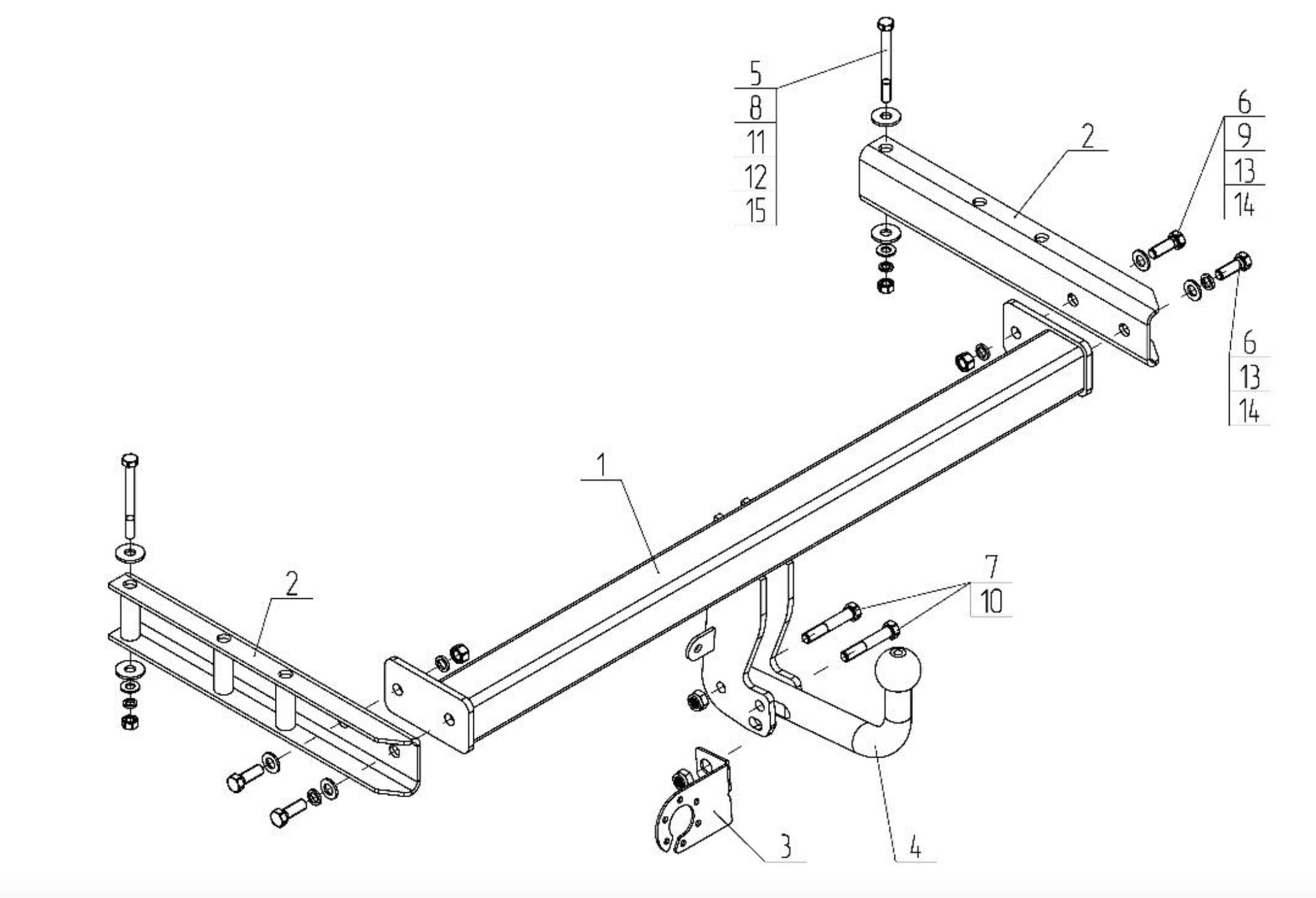 5
8
11
12
15

2

6
9
13
14

6
13
14

1

2

7
10

3

4