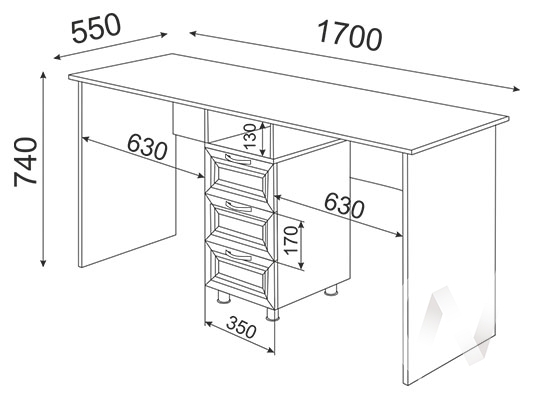 550
1700
740
630
130
630
170
350