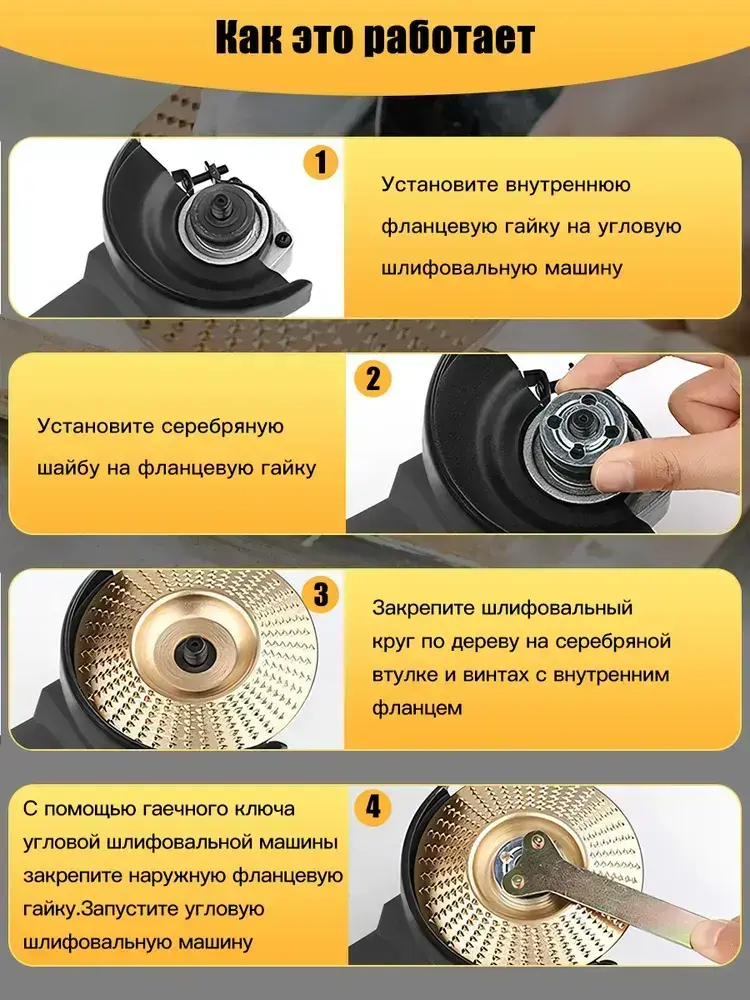 Как это работает

1

Установите внутреннюю фланцевую гайку на угловую шлифовальную машину

2

Установите серебряную шайбу на фланцевую гайку

3

Закрепите шлифовальный круг по дереву на серебряной втулке и винтах с внутренним фланцем

4

С помощью гаечного ключа угловой шлифовальной машины закрепите наружную фланцевую гайку.Запустите угловую шлифовальную машину