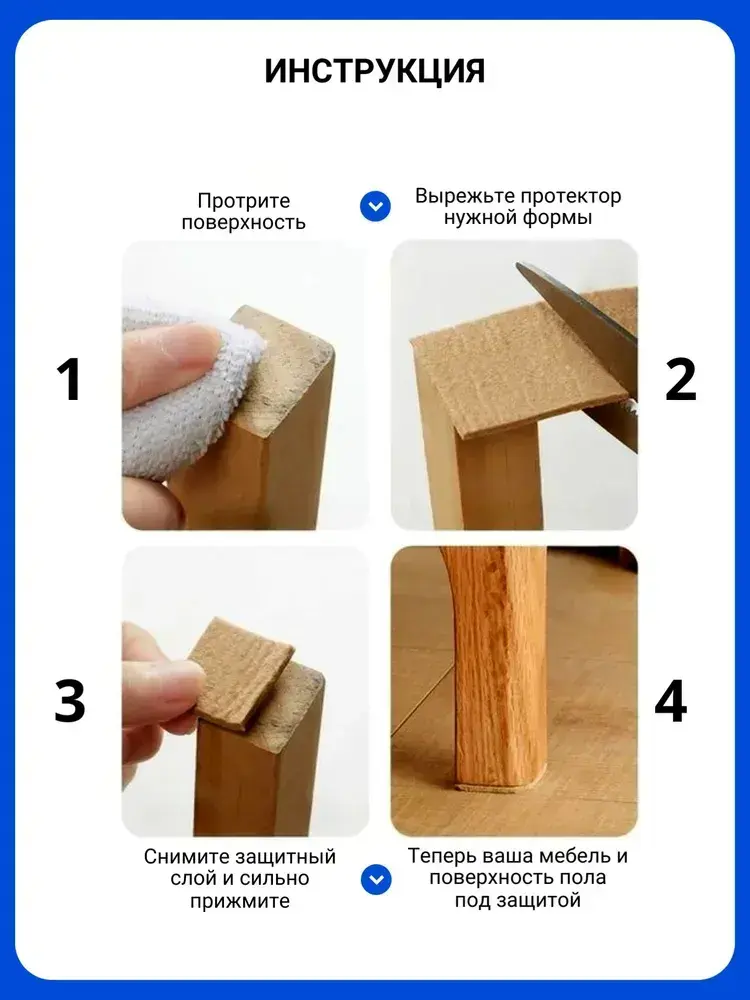 ИНСТРУКЦИЯ

Протрите поверхность

Вырежьте протектор нужной формы

1

2

3

4

Снимите защитный слой и сильно прижмите

Теперь ваша мебель и поверхность пола под защитой