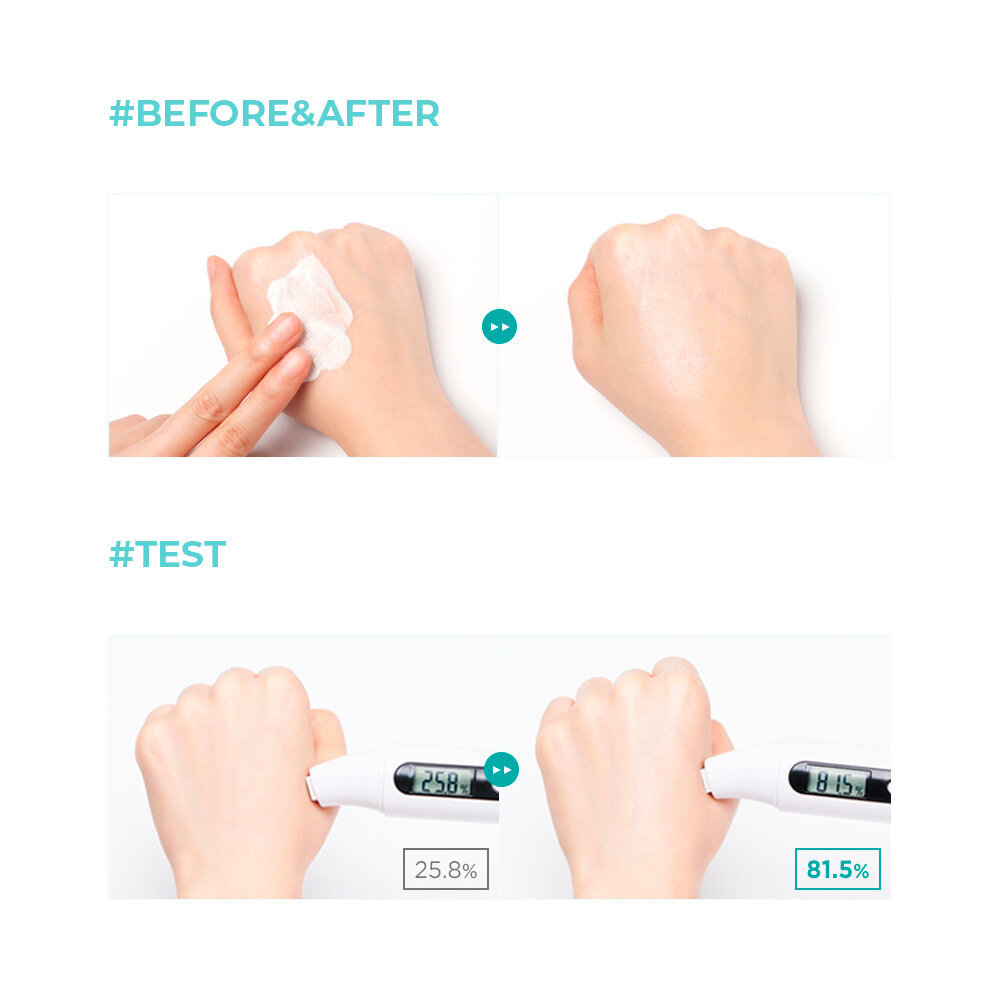 #BEFORE&AFTER

#TEST

25.8%

25.8%

81.5%

81.5%