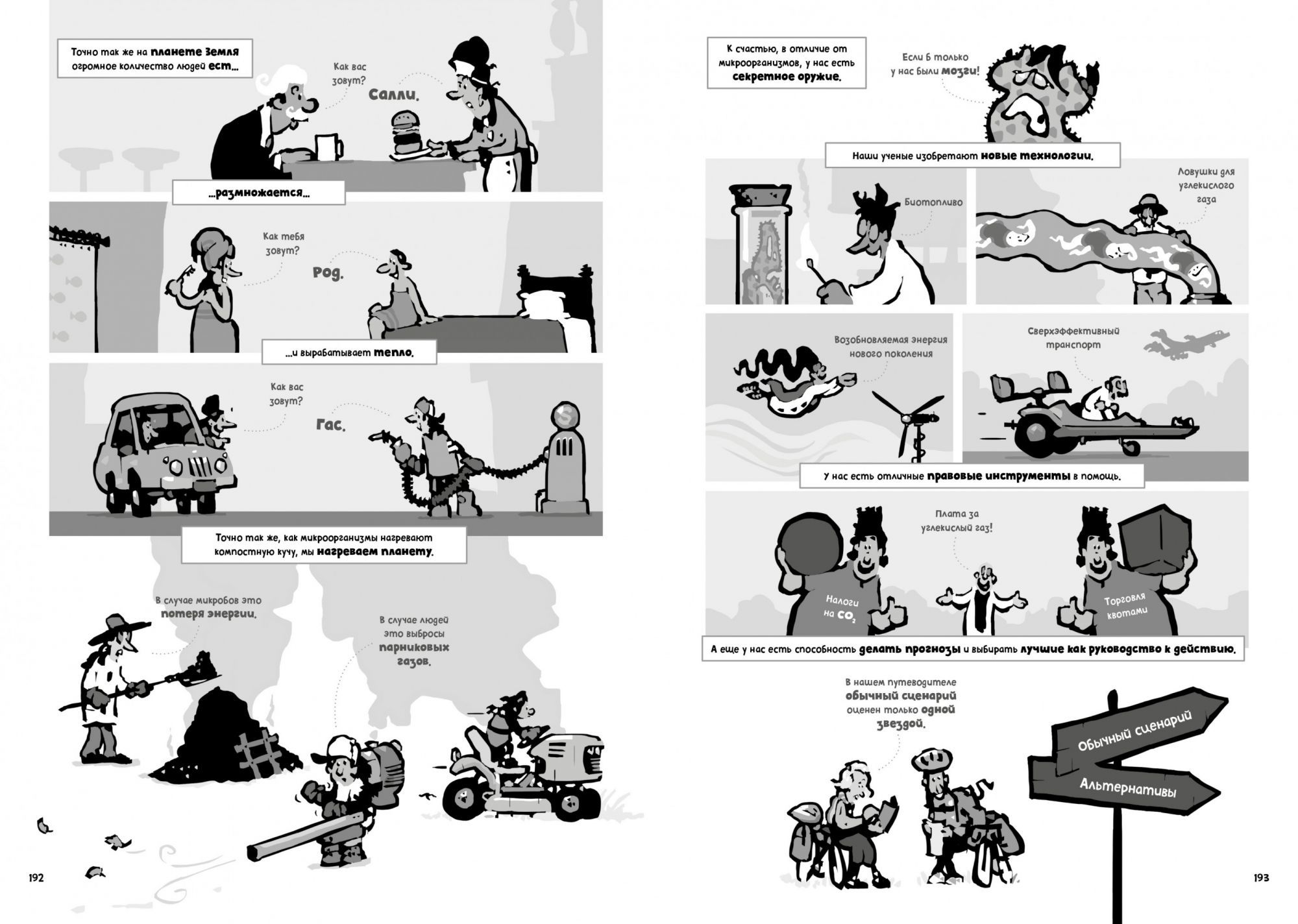 Точно так же на планете Земля огромное количество людей ест...

Как вас зовут?

Салли.

...размножается...

Как тебя зовут?

Род.

...и вырабатывает тепло.

Как вас зовут?

Гас.

Точно так же, как микроорганизмы нагревают компостную кучу, мы нагреваем планету.

В случае микробов это потеря энергии.

В случае людей это выбросы парниковых газов.

192

К счастью, в отличие от микроорганизмов, у нас есть секретное оружие.

Если б только у нас были мозги!

Наши ученые изобретают новые технологии.

Биотопливо

Ловушки для углекислого газа

Возобновляемая энергия нового поколения

Сверхэффективный транспорт

У нас есть отличные правовые инструменты в помощь.

Плата за углекислый газ!

Налоги на $CO_2$

Торговля квотами

А еще у нас есть способность делать прогнозы и выбирать лучшие как руководство к действию.

В нашем путеводителе обычный сценарий оценен только одной звездой.

Обычный сценарий

Альтернативы

193