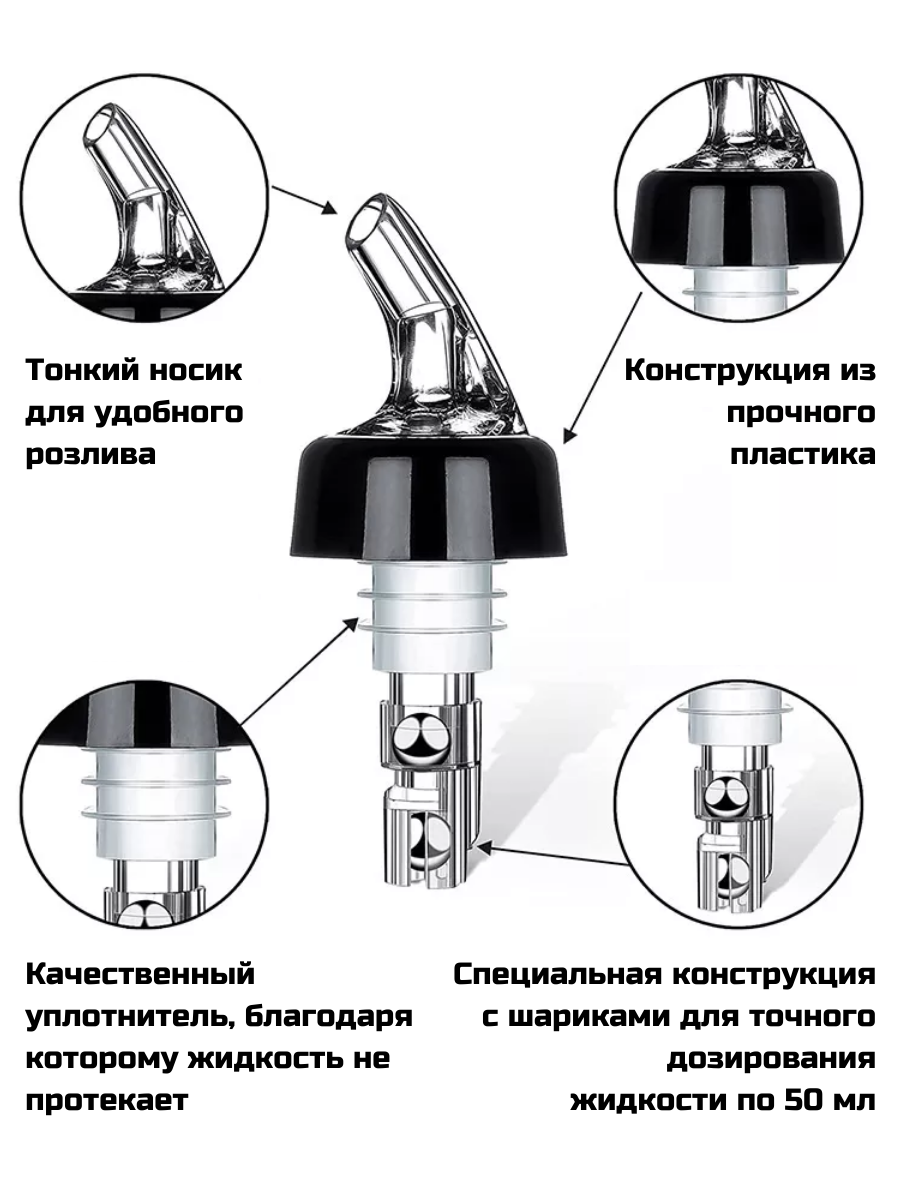 Тонкий носик для удобного розлива

Конструкция из прочного пластика

Качественный уплотнитель, благодаря которому жидкость не протекает

Специальная конструкция с шариками для точного дозирования жидкости по 50 мл