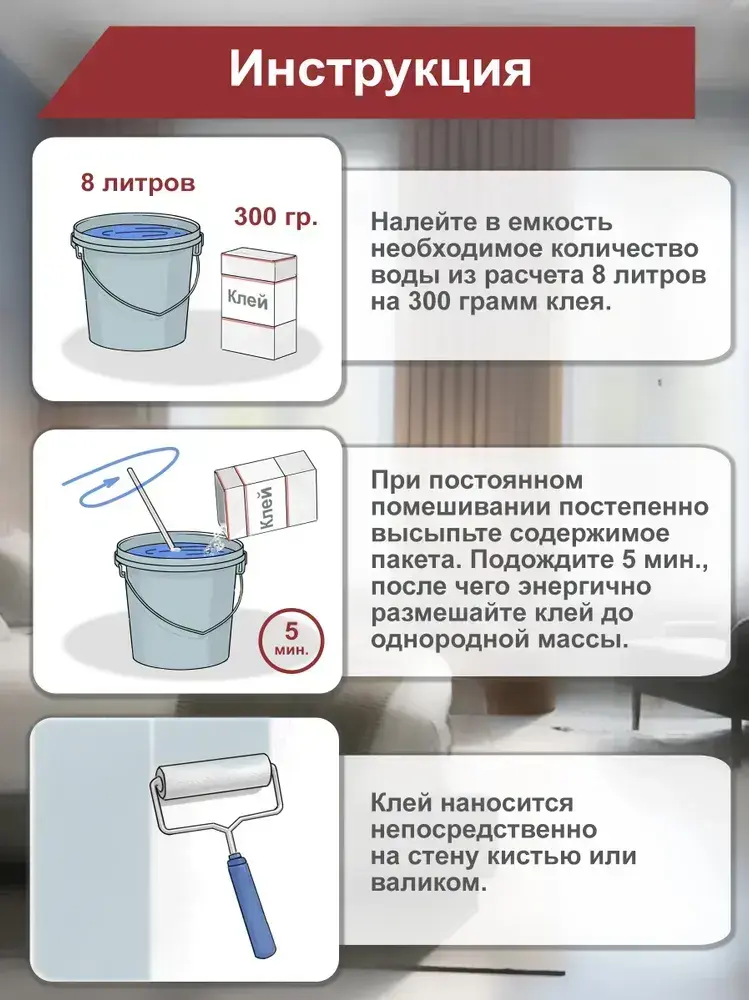 Инструкция

8 литров

300 гр.

Клей

Налейте в емкость необходимое количество воды из расчета 8 литров на 300 грамм клея.

Клей

5 мин.

При постоянном помешивании постепенно высыпьте содержимое пакета. Подождите 5 мин., после чего энергично размешайте клей до однородной массы.

Клей наносится непосредственно на стену кистью или валиком.