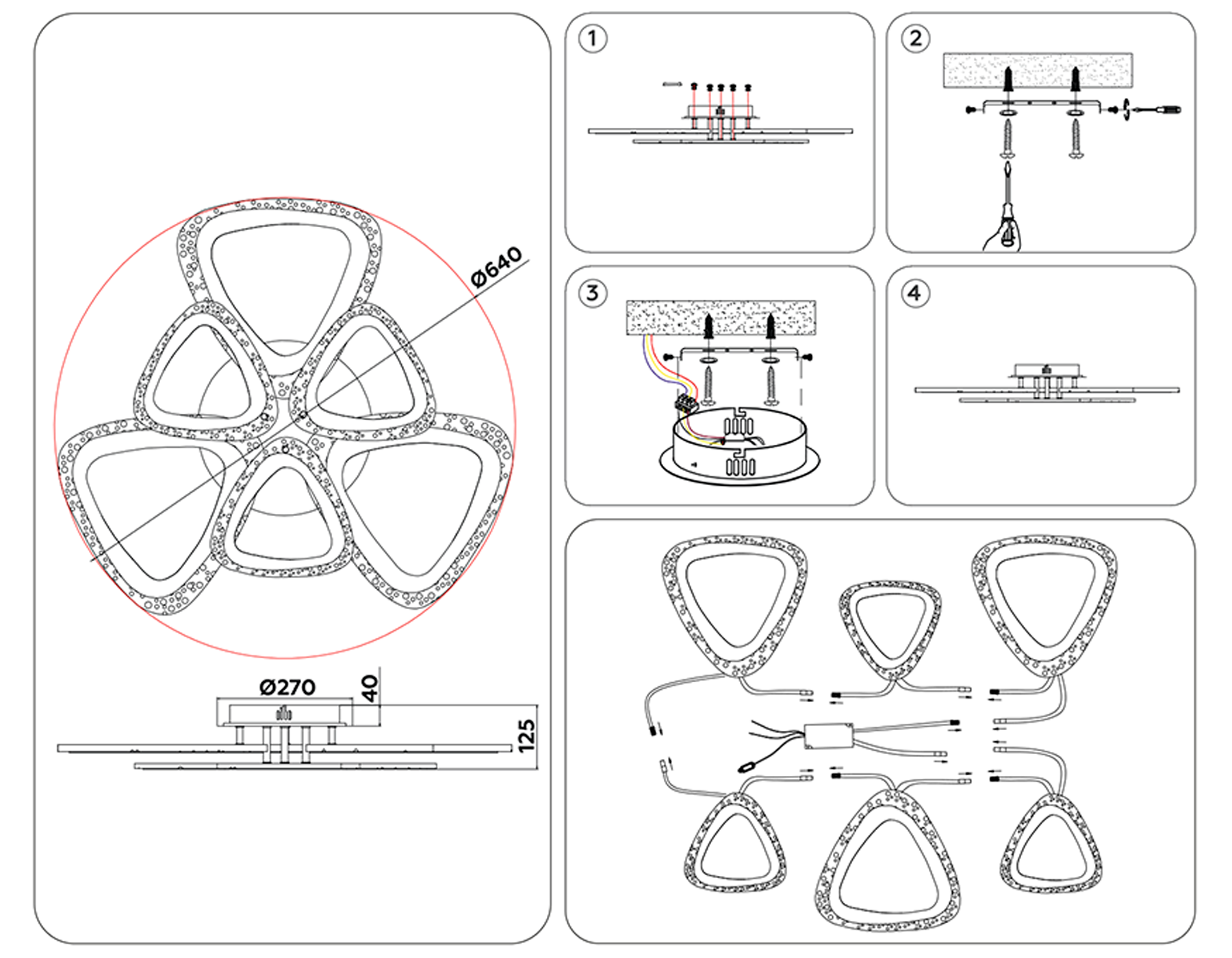 Ø640

Ø270

40

125

1

2

3

4