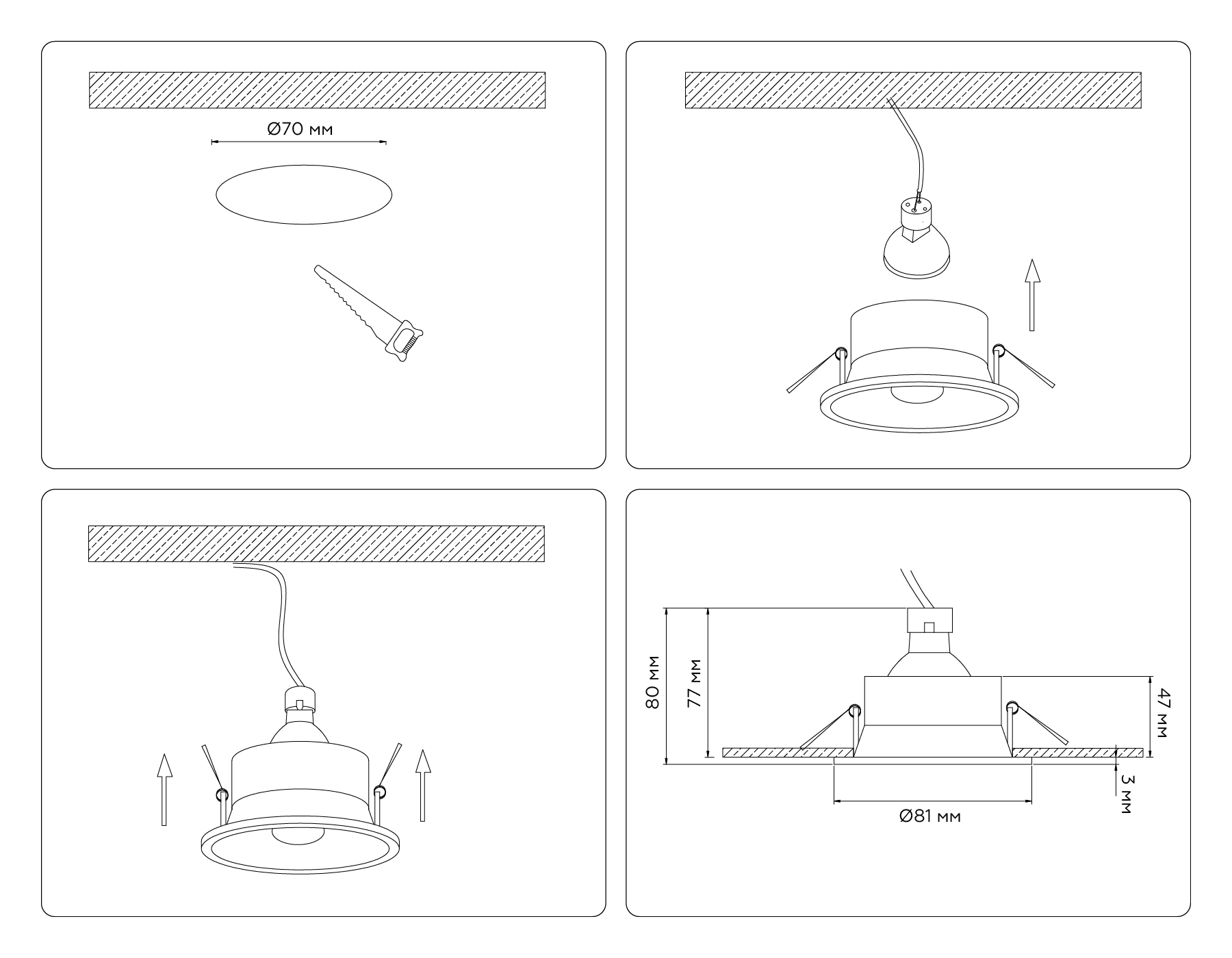 Ø70 мм

80 мм

77 мм

47 мм

3 мм

Ø81 мм