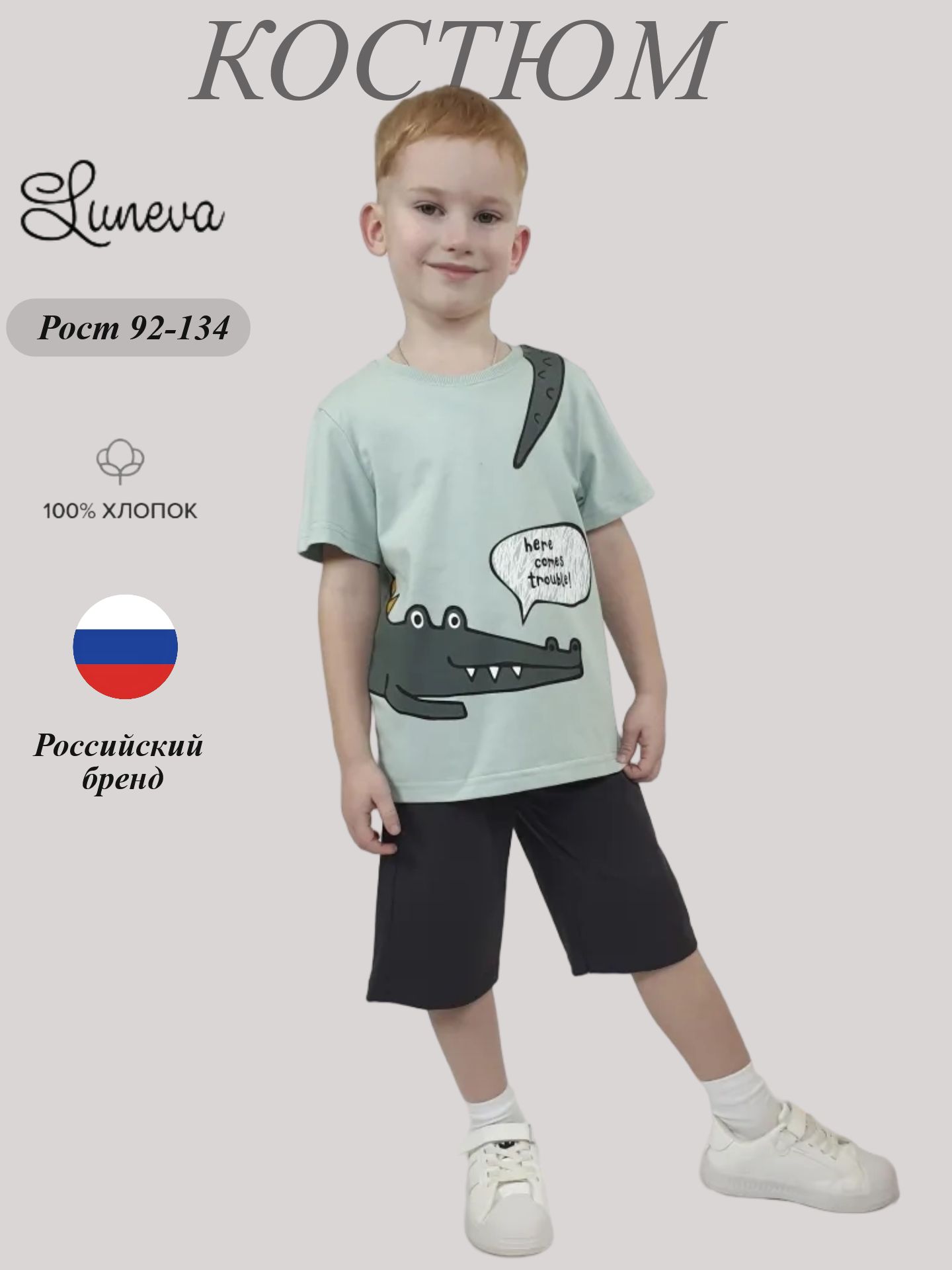 КОСТЮМ

Luneva

Рост 92-134

100% ХЛОПОК

Российский бренд

here comes trouble!