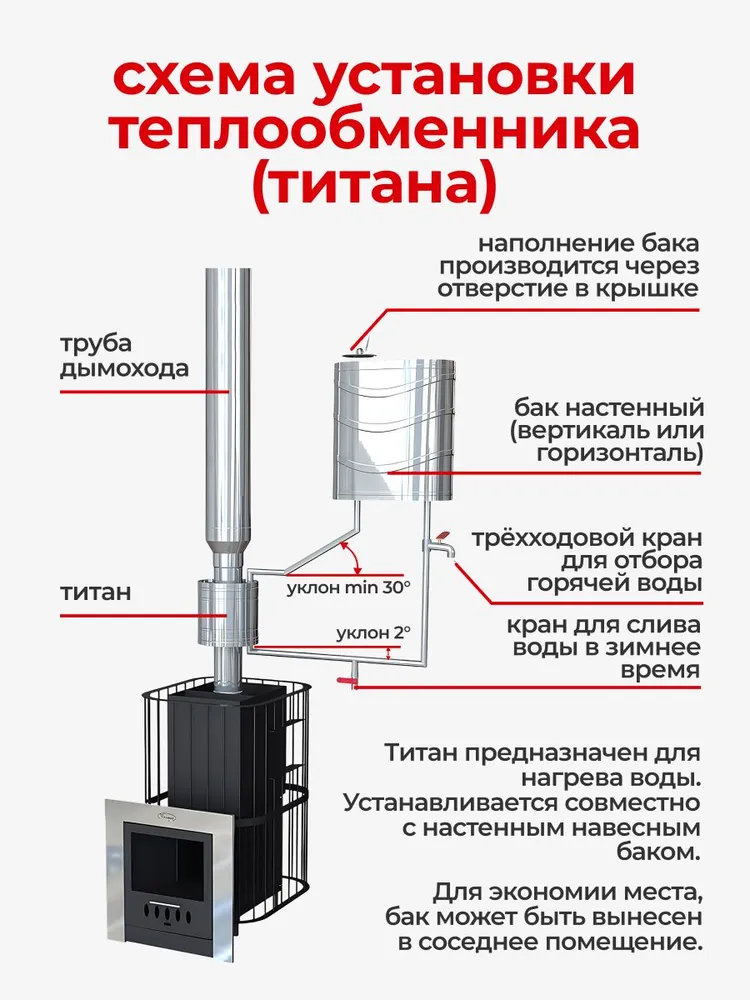 схема установки теплообменника (титана)

наполнение бака производится через отверстие в крышке

труба дымохода

бак настенный (вертикаль или горизонталь)

трёхходовой кран для отбора горячей воды

титан

уклон min 30°

уклон 2°

кран для слива воды в зимнее время

Титан предназначен для нагрева воды. Устанавливается совместно с настенным навесным баком.

Для экономии места, бак может быть вынесен в соседнее помещение.