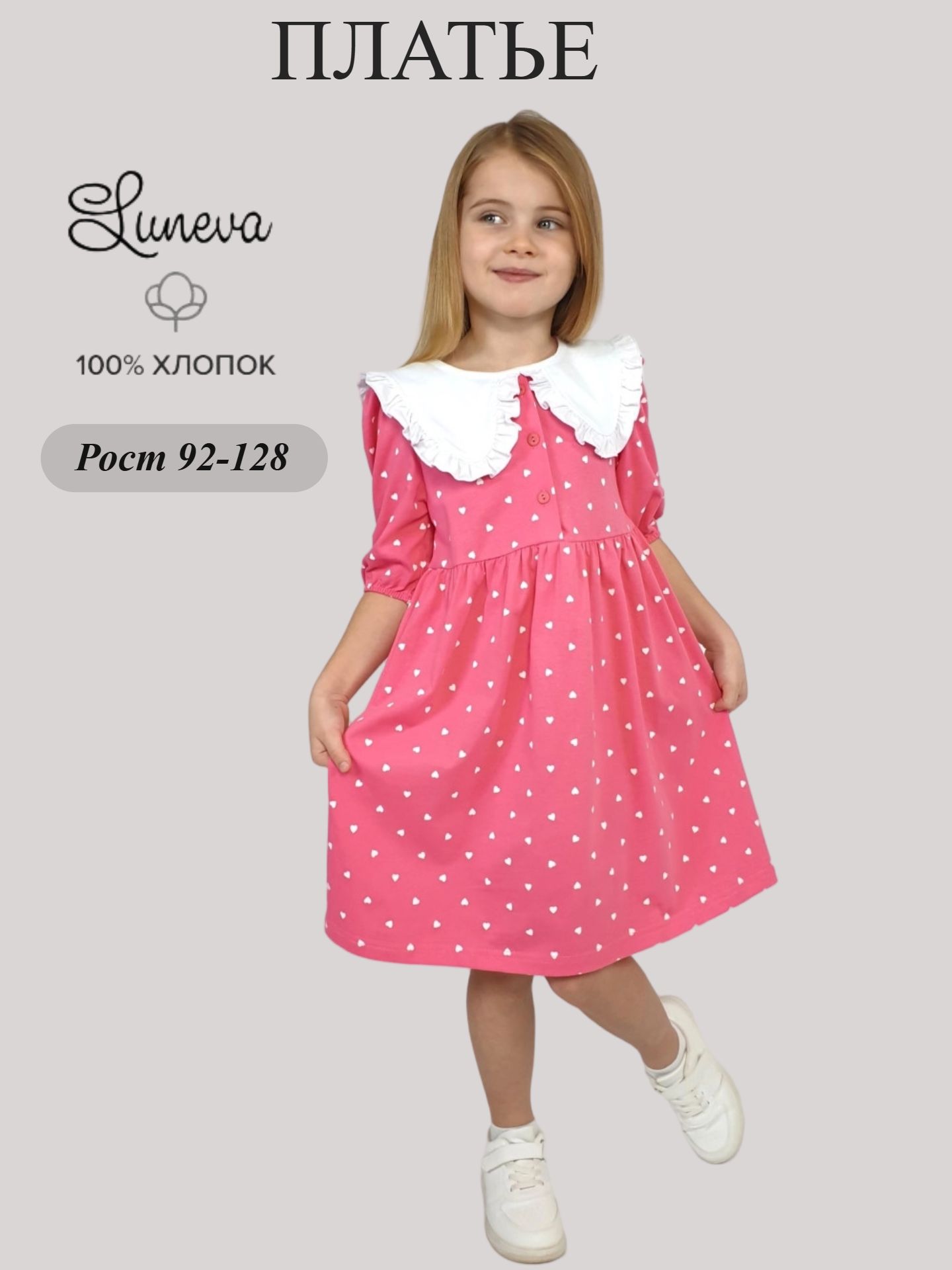 ПЛАТЬЕ

Luneva

100% ХЛОПОК

Рост 92-128