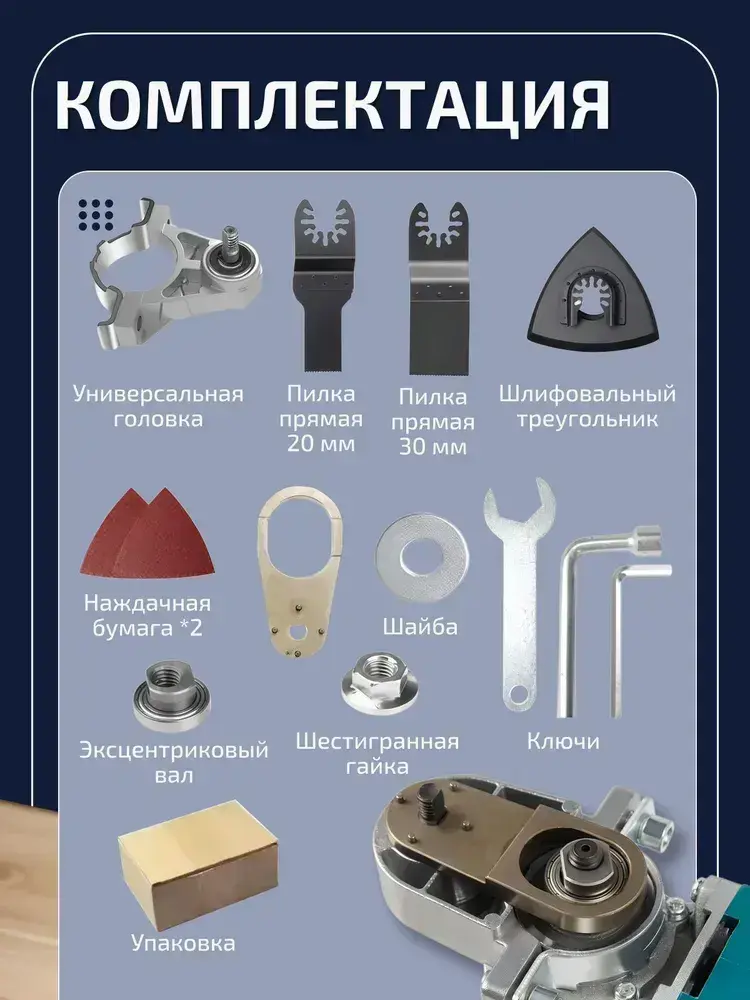 КОМПЛЕКТАЦИЯ

Универсальная головка

Пилка прямая 20 мм

Пилка прямая 30 мм

Шлифовальный треугольник

Наждачная бумага *2

Шайба

Эксцентриковый вал

Шестигранная гайка

Ключи

Упаковка